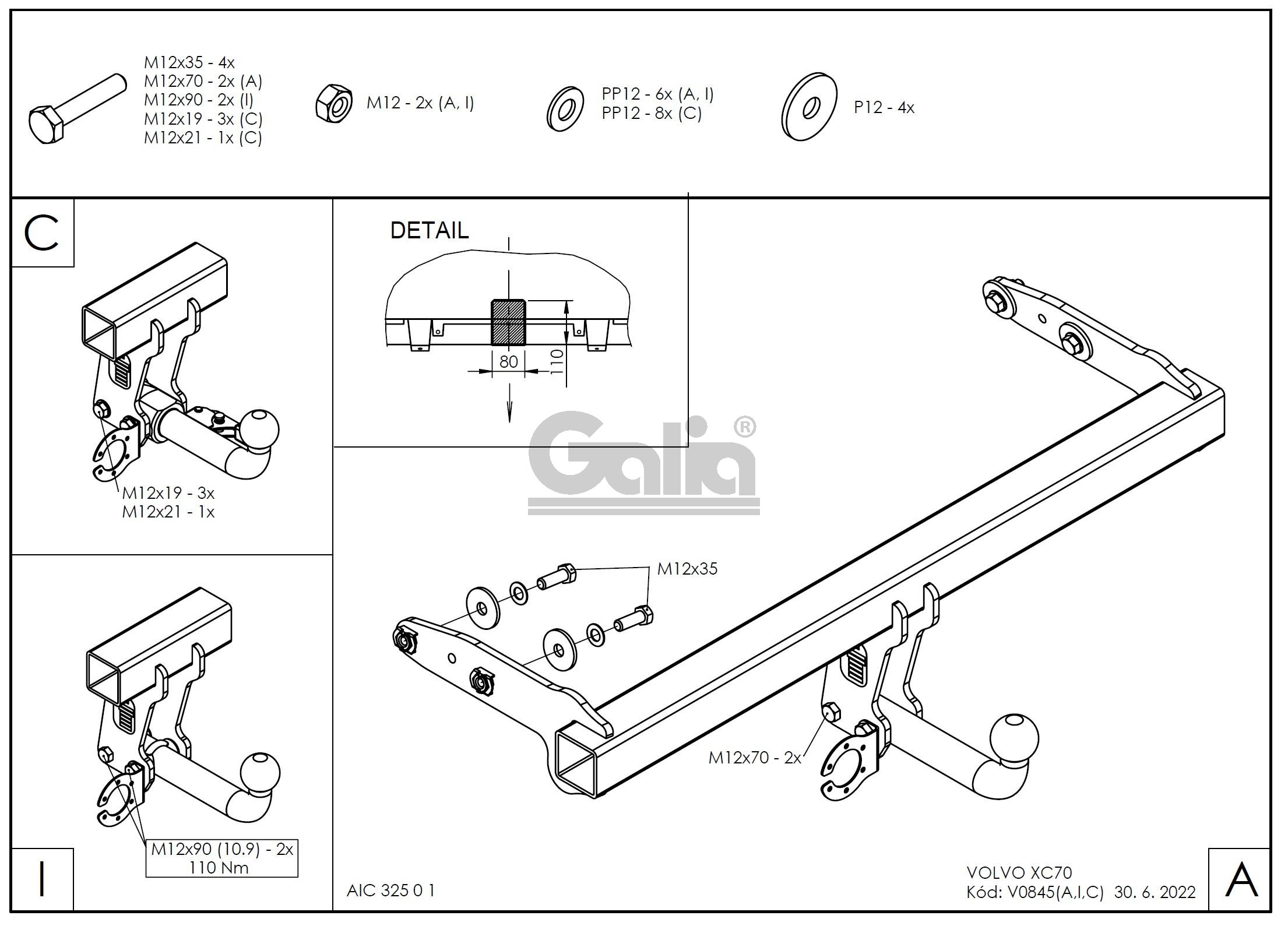 M12x35 - 4x
M12x70 - 2x (A)
M12x90 - 2x (I)
M12x19 - 3x (C)
M12x21 - 1x (C)

M12 - 2x (A, I)

PP12 - 6x (A, I)
PP12 - 8x (C)

P12 - 4x

C

M12x19 - 3x
M12x21 - 1x

DETAIL

80

110

Galia®

M12x35

M12x70 - 2x

M12x90 (10.9) - 2x
110 Nm

I

AIC 325 0 1

VOLVO XC70
Kód: V0845(A,I,C) 30. 6. 2022

A