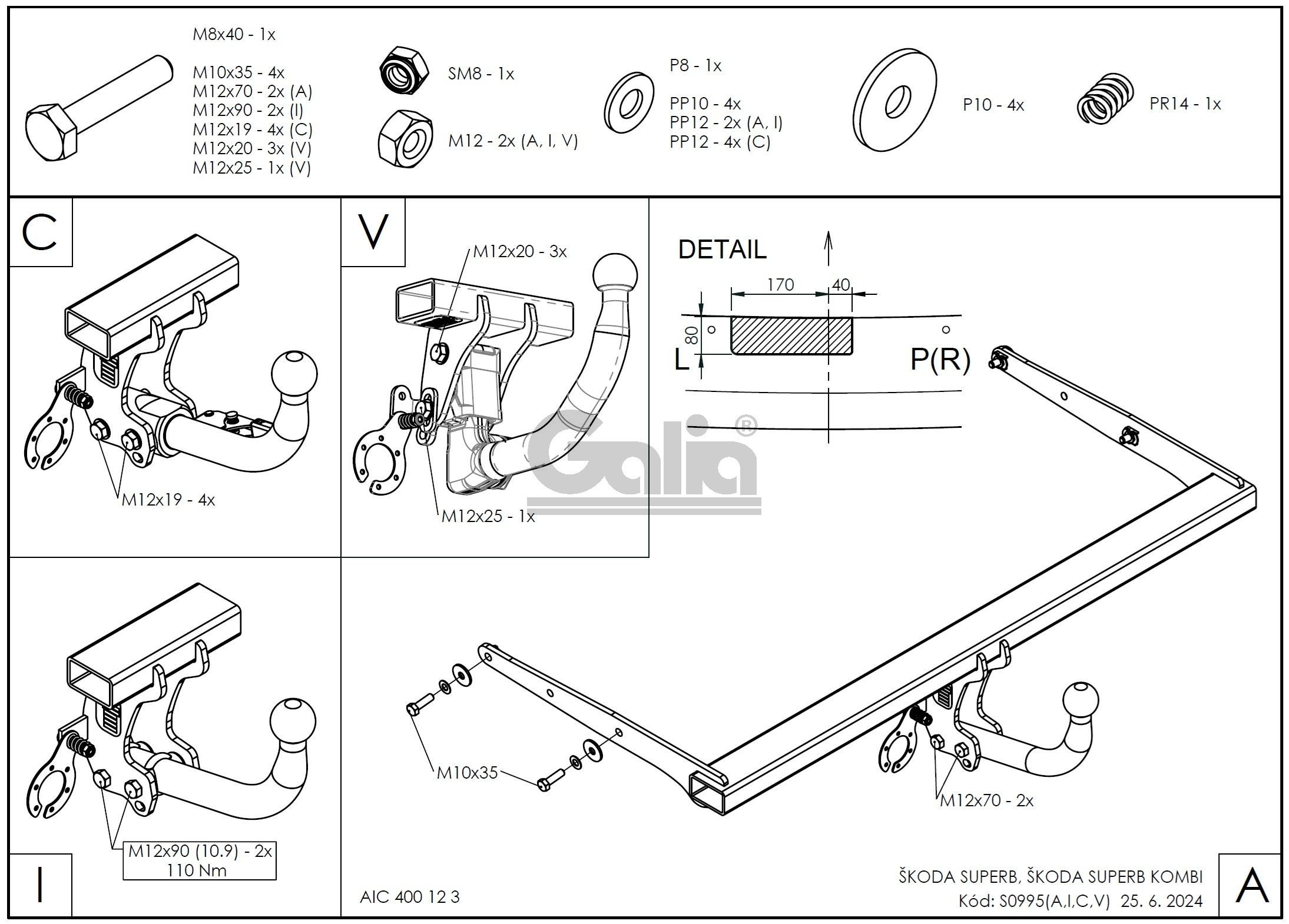 M8x40 - 1x

M10x35 - 4x
M12x70 - 2x (A)
M12x90 - 2x (I)
M12x19 - 4x (C)
M12x20 - 3x (V)
M12x25 - 1x (V)

SM8 - 1x

M12 - 2x (A, I, V)

P8 - 1x

PP10 - 4x
PP12 - 2x (A, I)
PP12 - 4x (C)

P10 - 4x

PR14 - 1x

C

M12x19 - 4x

V

M12x20 - 3x

M12x25 - 1x

Galia®

DETAIL

170

40

80

L

P(R)

I

M12x90 (10.9) - 2x
110 Nm

M10x35

M12x70 - 2x

AIC 400 12 3

ŠKODA SUPERB, ŠKODA SUPERB KOMBI
Kód: S0995(A,I,C,V) 25. 6. 2024

A