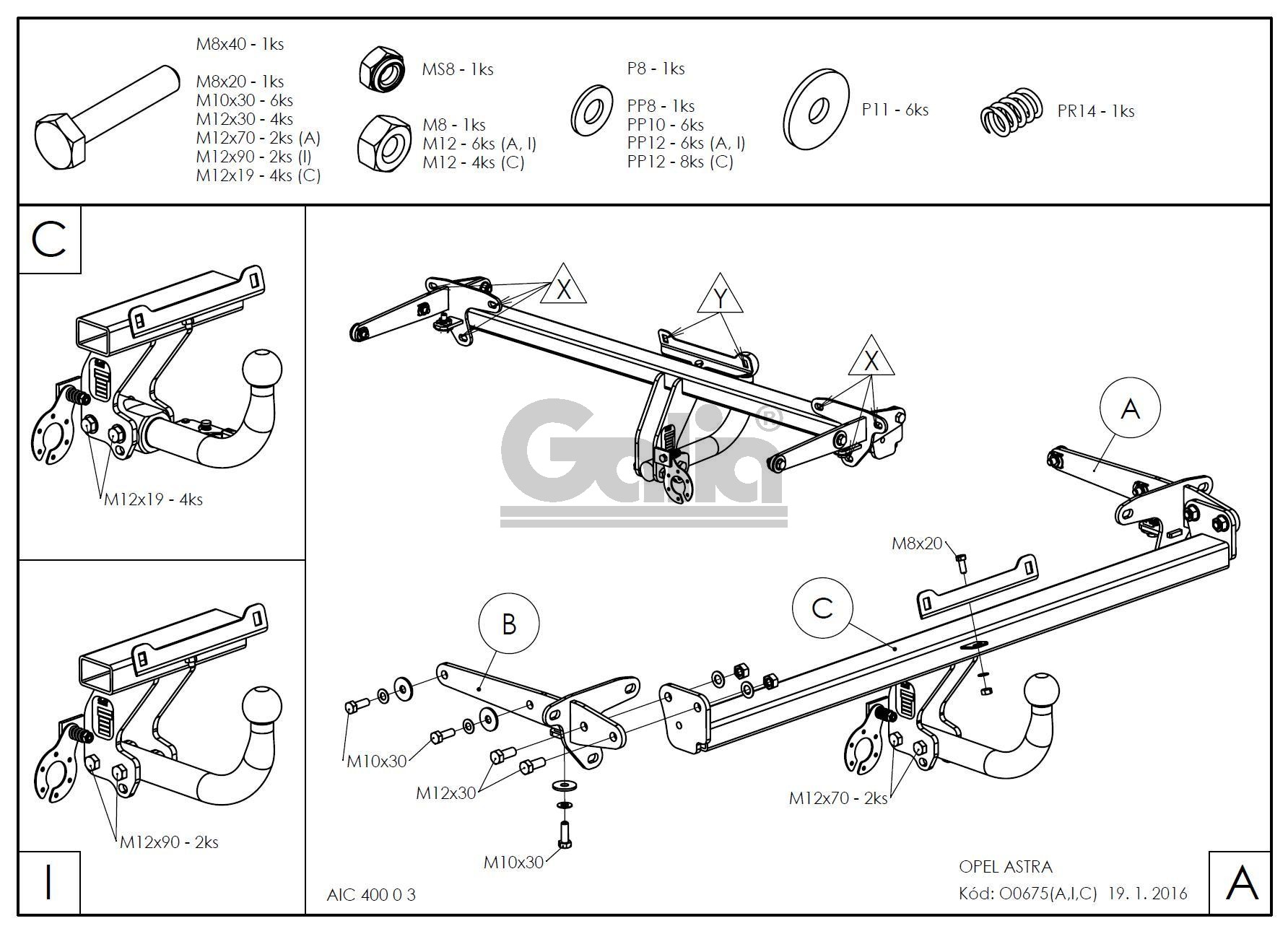 M8x40 - 1ks

M8x20 - 1ks
M10x30 - 6ks
M12x30 - 4ks
M12x70 - 2ks (A)
M12x90 - 2ks (I)
M12x19 - 4ks (C)

MS8 - 1ks

M8 - 1ks
M12 - 6ks (A, I)
M12 - 4ks (C)

P8 - 1ks

PP8 - 1ks
PP10 - 6ks
PP12 - 6ks (A, I)
PP12 - 8ks (C)

P11 - 6ks

PR14 - 1ks

C

M12x19 - 4ks

M12x90 - 2ks

I

X

Y

X

Galia®

A

M8x20

C

B

M10x30

M12x30

M10x30

M12x70 - 2ks

AIC 400 0 3

OPEL ASTRA
Kód: O0675(A,I,C) 19. 1. 2016

A