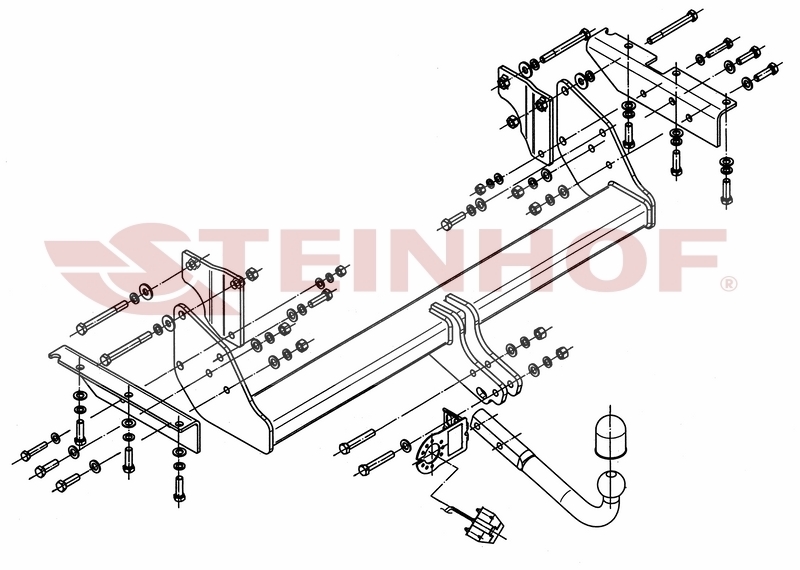 STEINHOF®