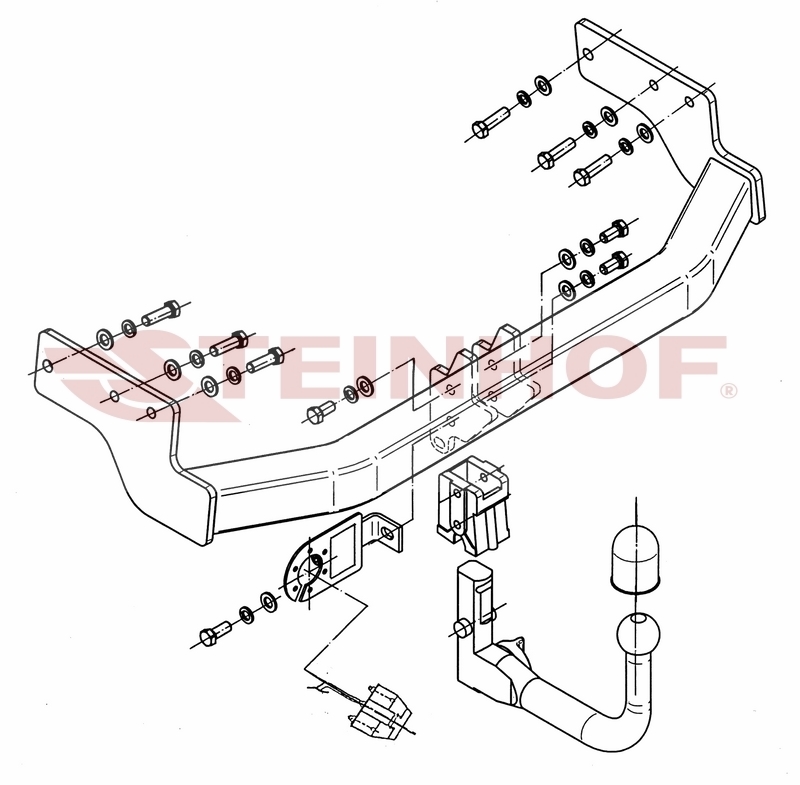 STEINHOF®