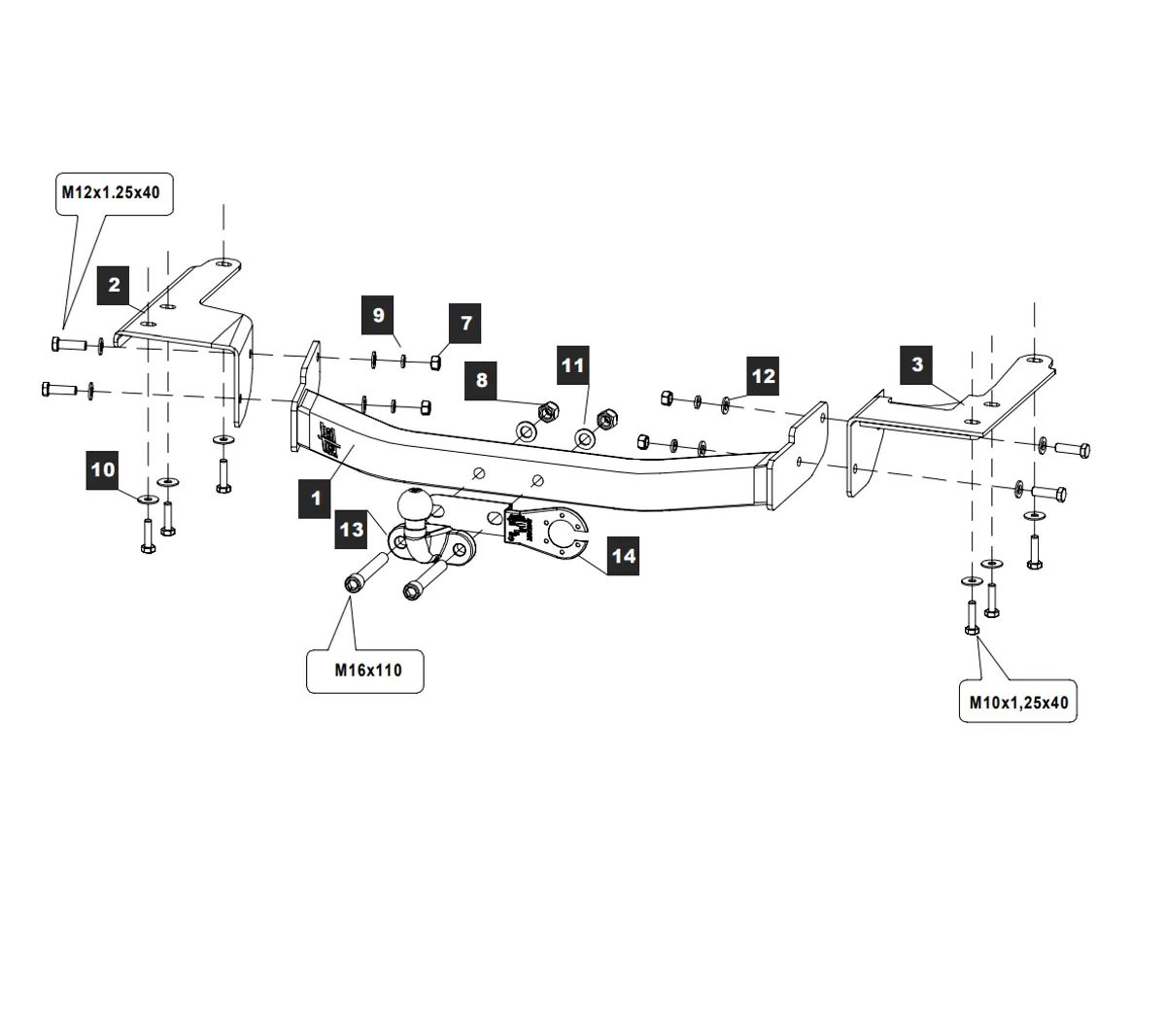 M12x1.25x40

2

9

7

8

11

12

3

10

1

13

14

M16x110

M10x1,25x40