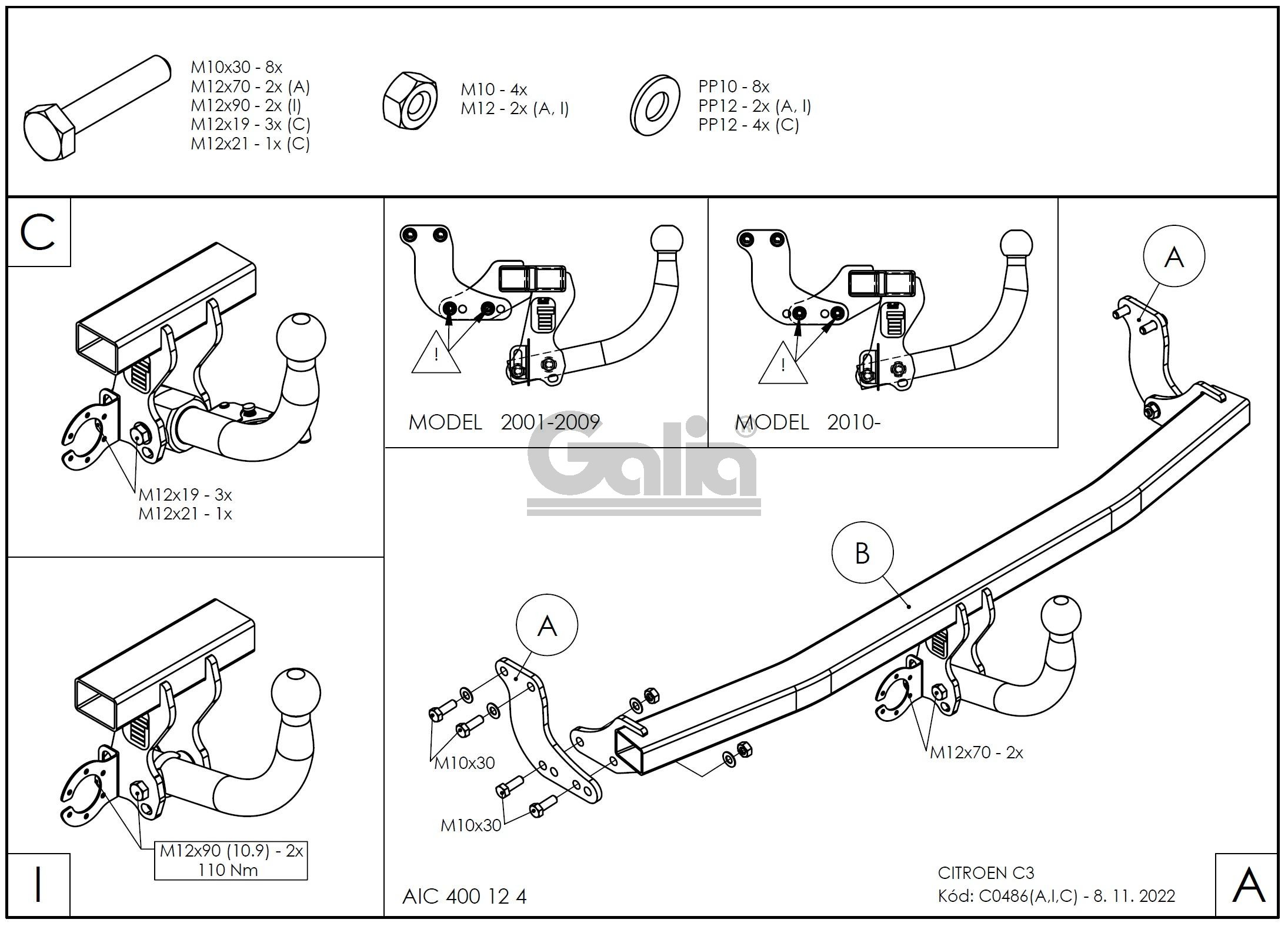 M10x30 - 8x
M12x70 - 2x (A)
M12x90 - 2x (I)
M12x19 - 3x (C)
M12x21 - 1x (C)

M10 - 4x
M12 - 2x (A, I)

PP10 - 8x
PP12 - 2x (A, I)
PP12 - 4x (C)

C

M12x19 - 3x
M12x21 - 1x

!

MODEL 2001-2009

!

MODEL 2010-

Galia®

A

B

A

M10x30

M10x30

M12x70 - 2x

M12x90 (10.9) - 2x
110 Nm

I

AIC 400 12 4

CITROEN C3
Kód: C0486(A,I,C) - 8. 11. 2022

A