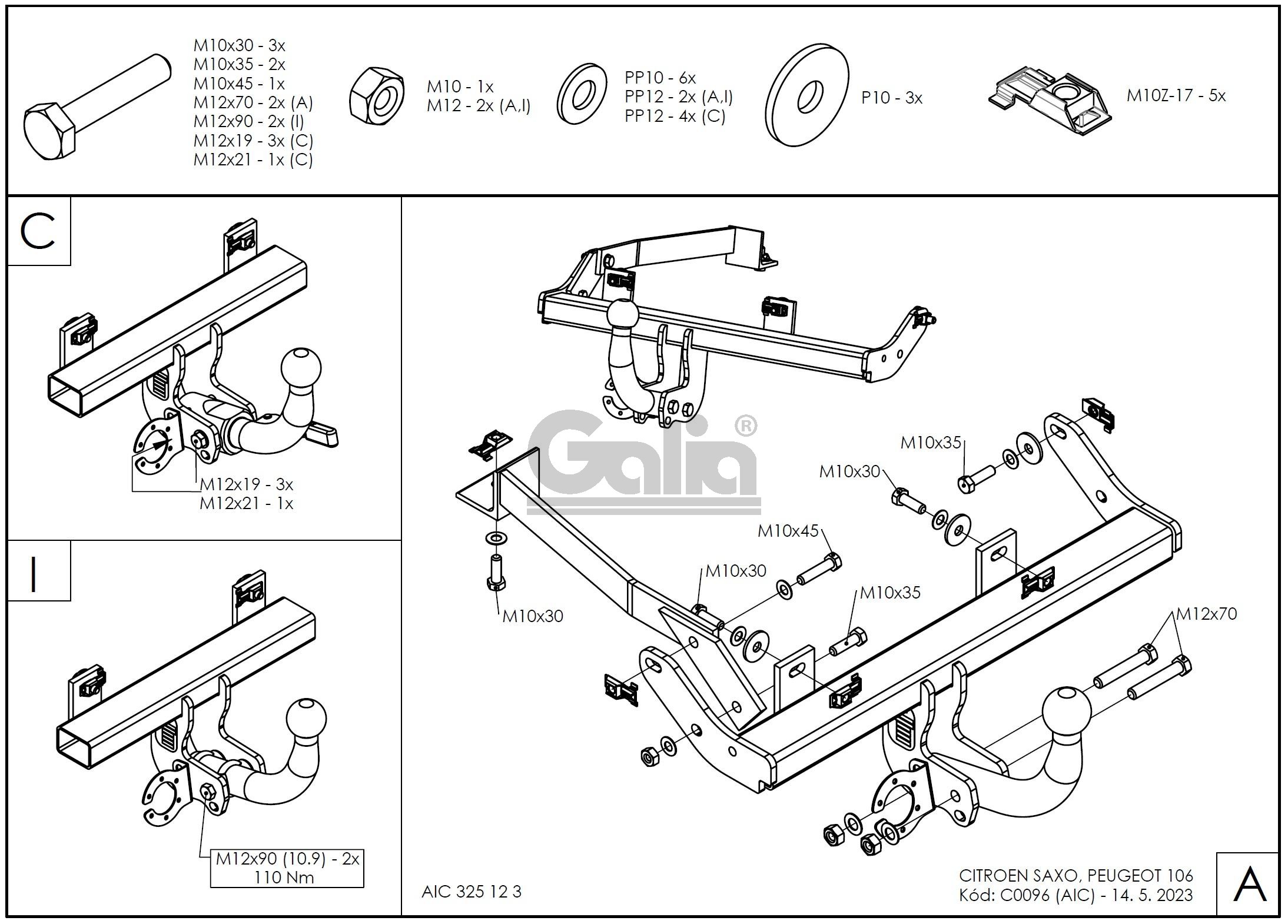 M10x30 - 3x
M10x35 - 2x
M10x45 - 1x
M12x70 - 2x (A)
M12x90 - 2x (I)
M12x19 - 3x (C)
M12x21 - 1x (C)

M10 - 1x
M12 - 2x (A,I)

PP10 - 6x
PP12 - 2x (A,I)
PP12 - 4x (C)

P10 - 3x

M10Z-17 - 5x

C

M12x19 - 3x
M12x21 - 1x

I

M12x90 (10.9) - 2x
110 Nm

Galia®

M10x35
M10x30
M10x45
M10x30
M10x35
M10x30
M12x70

AIC 325 12 3

CITROEN SAXO, PEUGEOT 106
Kód: C0096 (AIC) - 14. 5. 2023

A