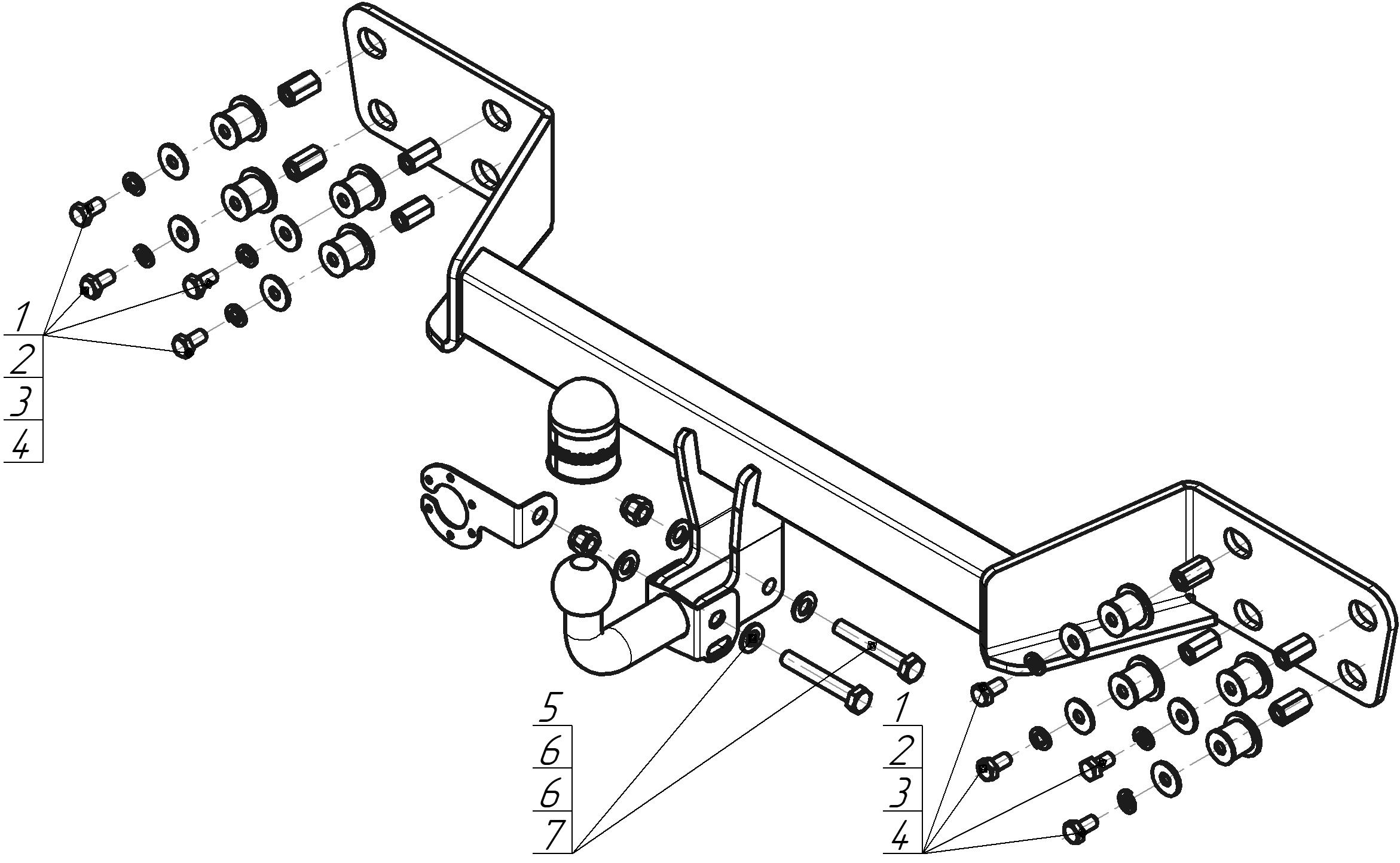 1
2
3
4

5
6
6
7

1
2
3
4