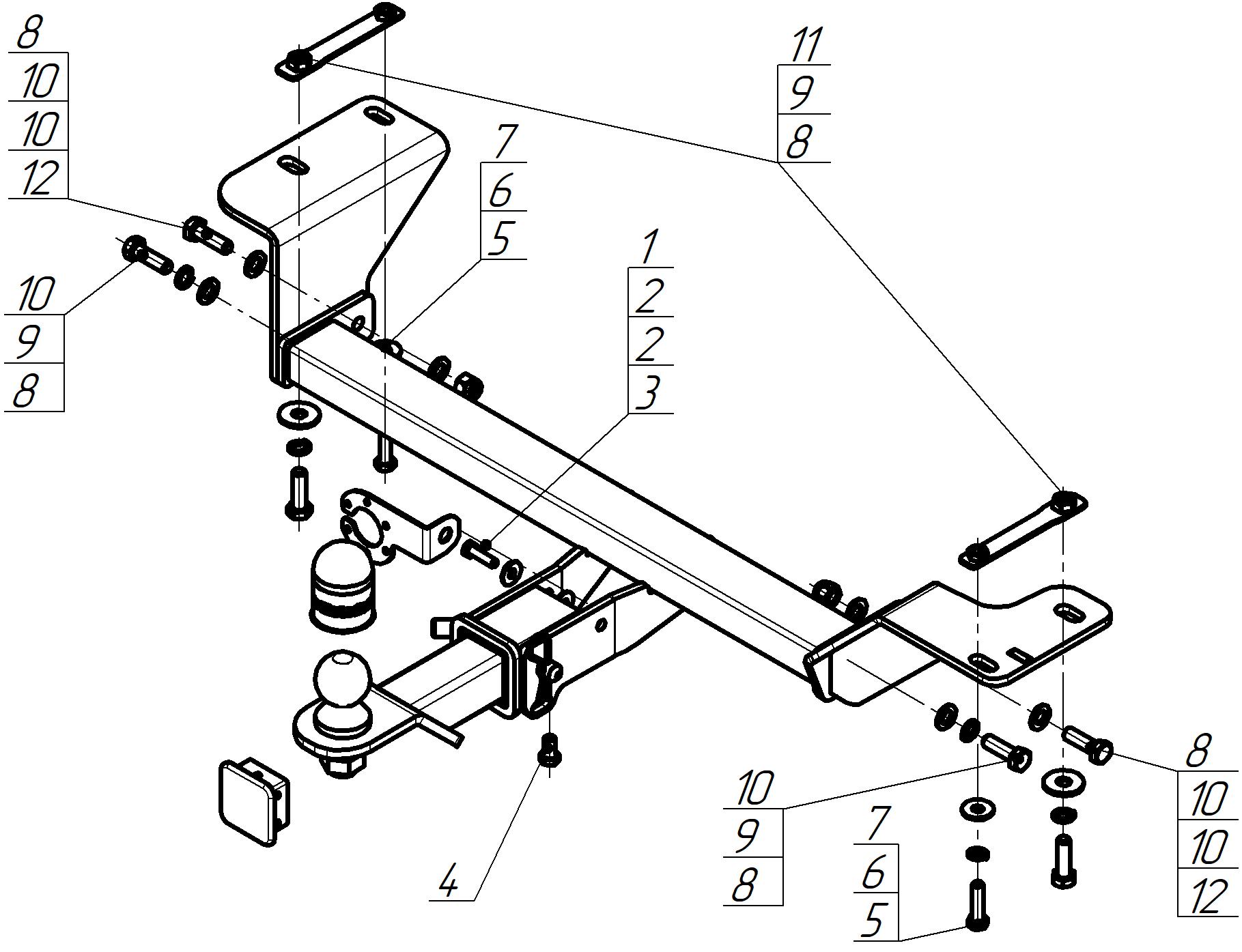 8
10
10
12

11
9
8

7
6
5

1
2
2
3

10
9
8

4

10
9
8

7
6
5

8
10
10
12