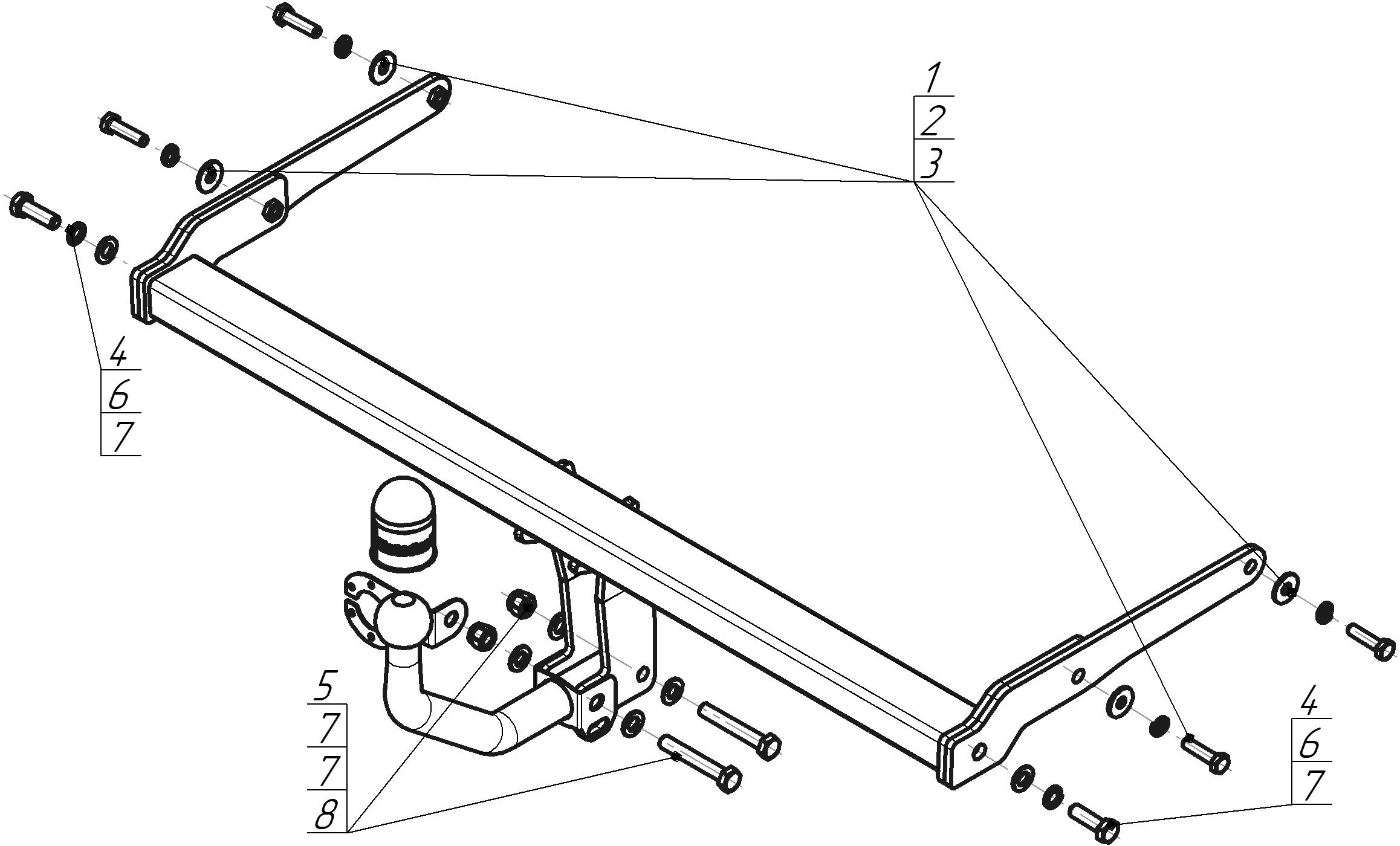 1
2
3

4
6
7

5
7
7
8

4
6
7