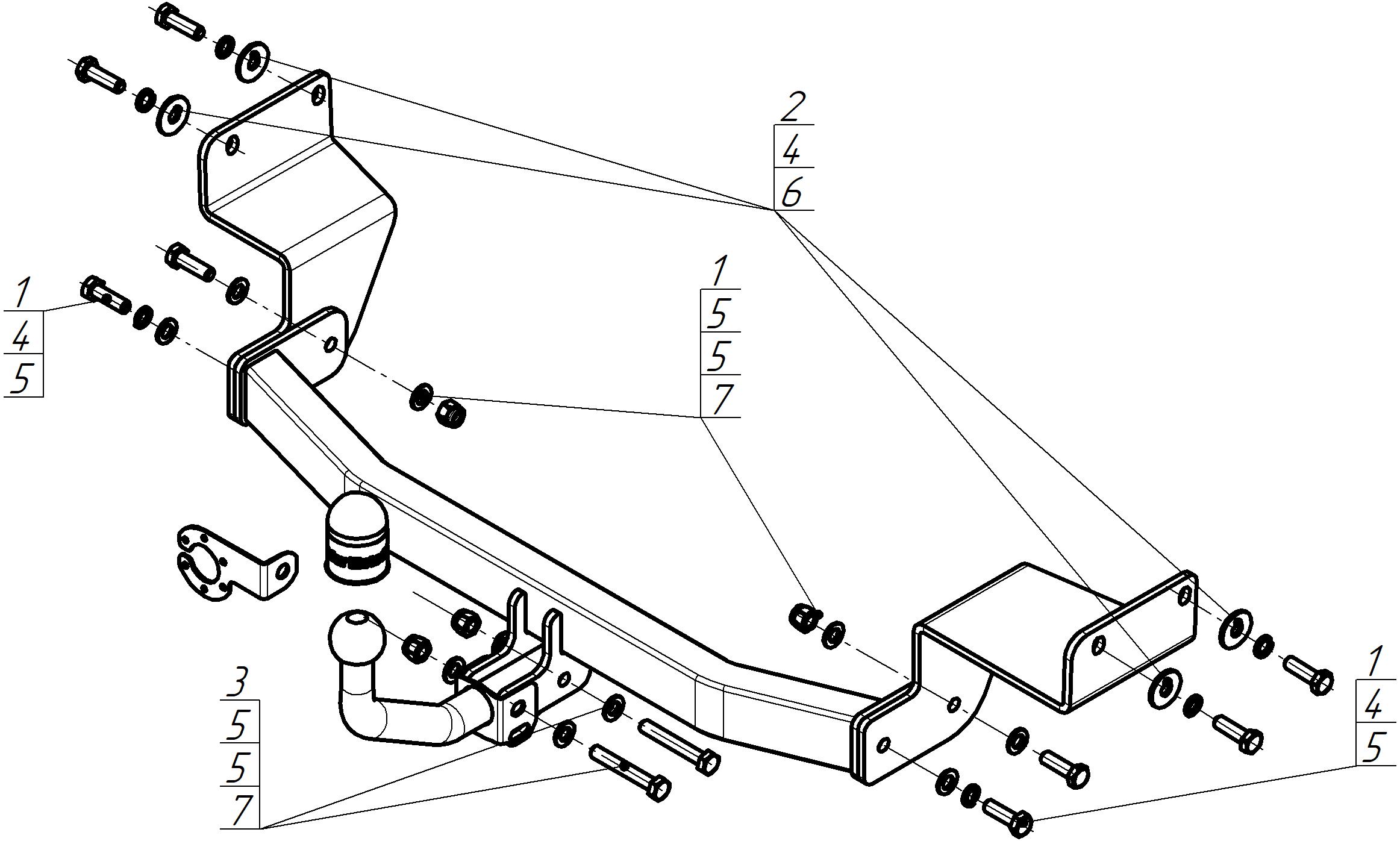 2
4
6

1
5
5
7

1
4
5

3
5
5
7

1
4
5