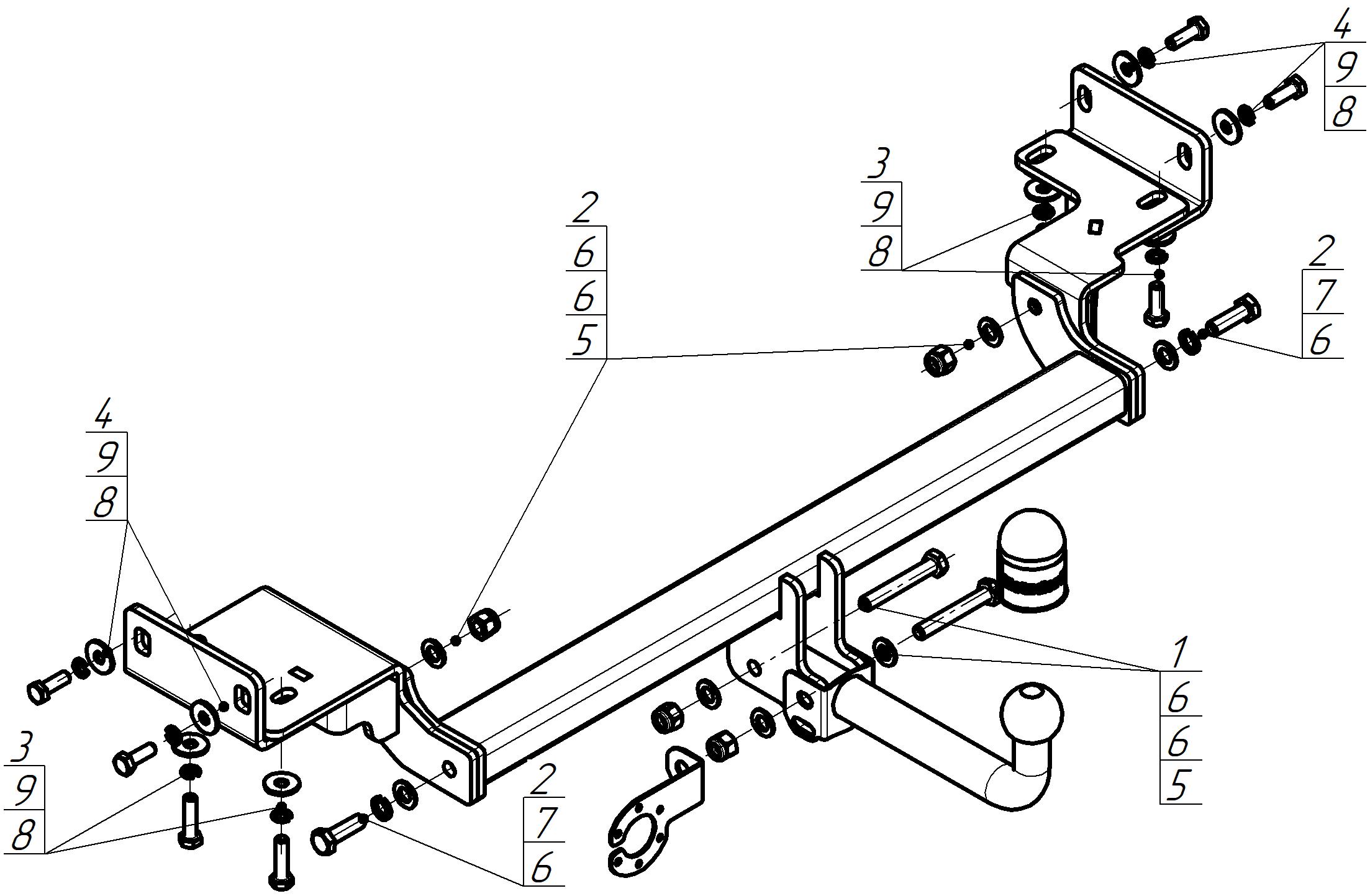 4
9
8

3
9
8

2
6
6
5

2
7
6

4
9
8

3
9
8

2
7
6

1
6
6
5