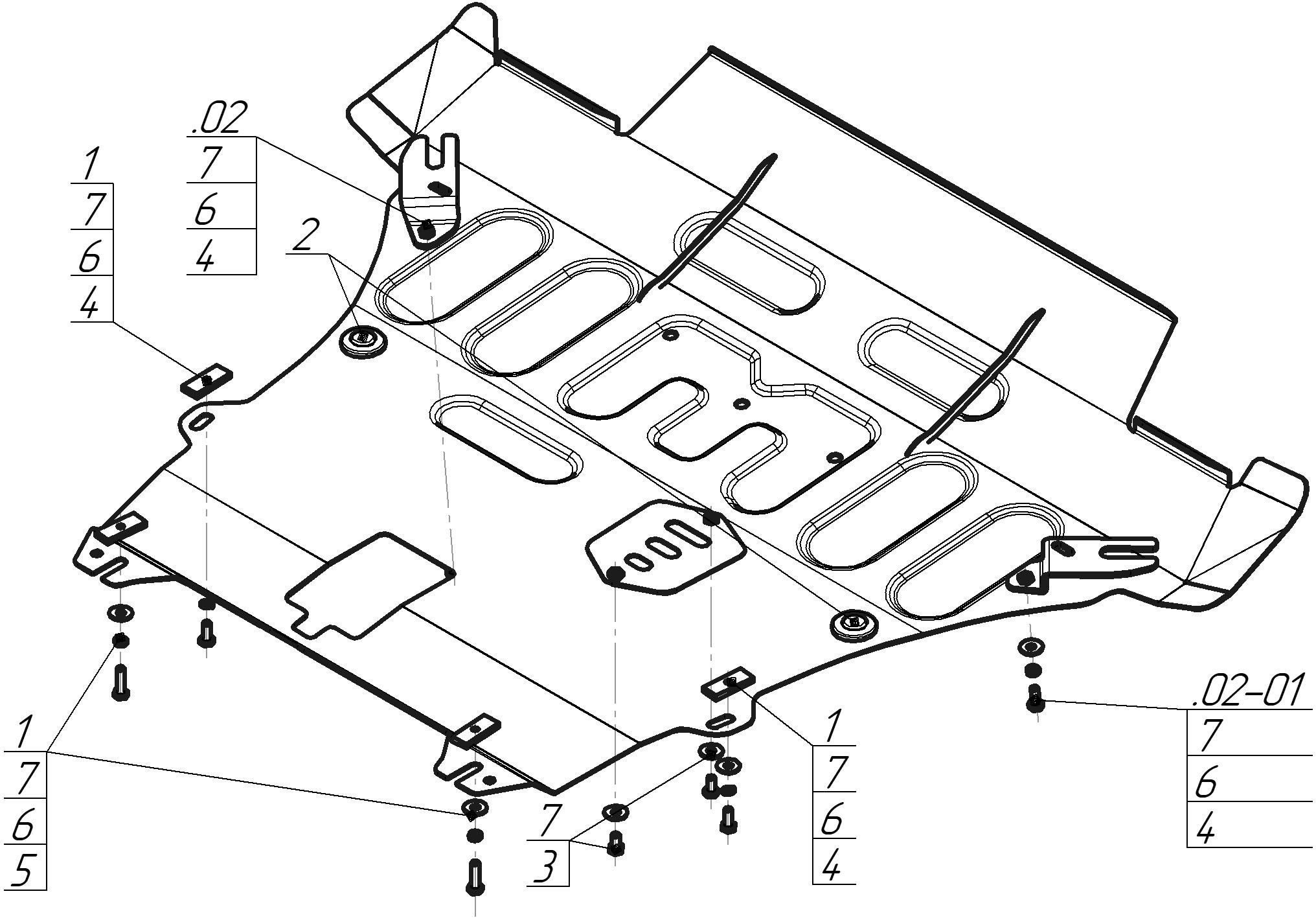 .02
7
6
4

1
7
6
4

2

1
7
6
5

7
3

1
7
6
4

.02-01
7
6
4