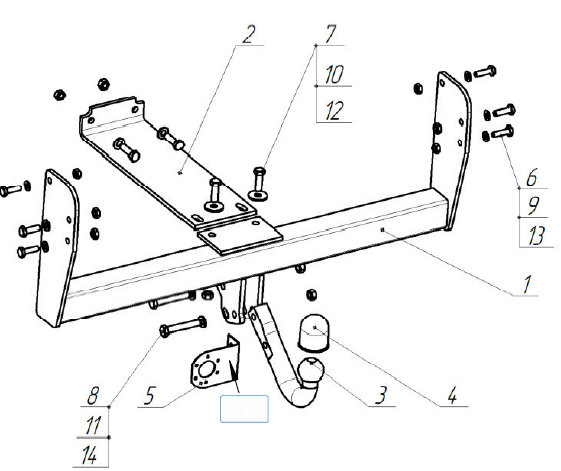 2
7
10
12
6
9
13
1
8
11
14
5
3
4