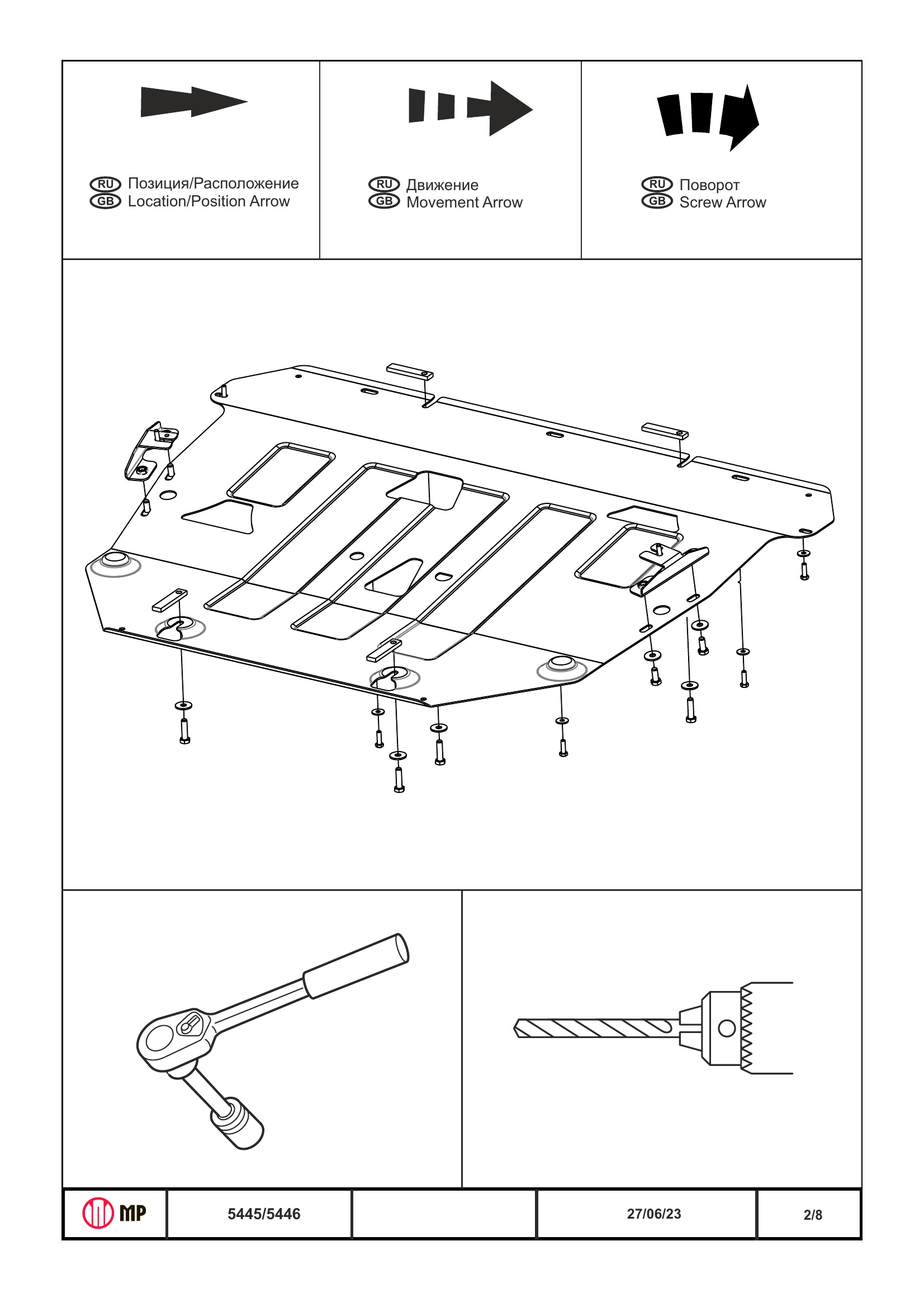 RU Позиция/Расположение
GB Location/Position Arrow

RU Движение
GB Movement Arrow

RU Поворот
GB Screw Arrow

MP

5445/5446

27/06/23

2/8