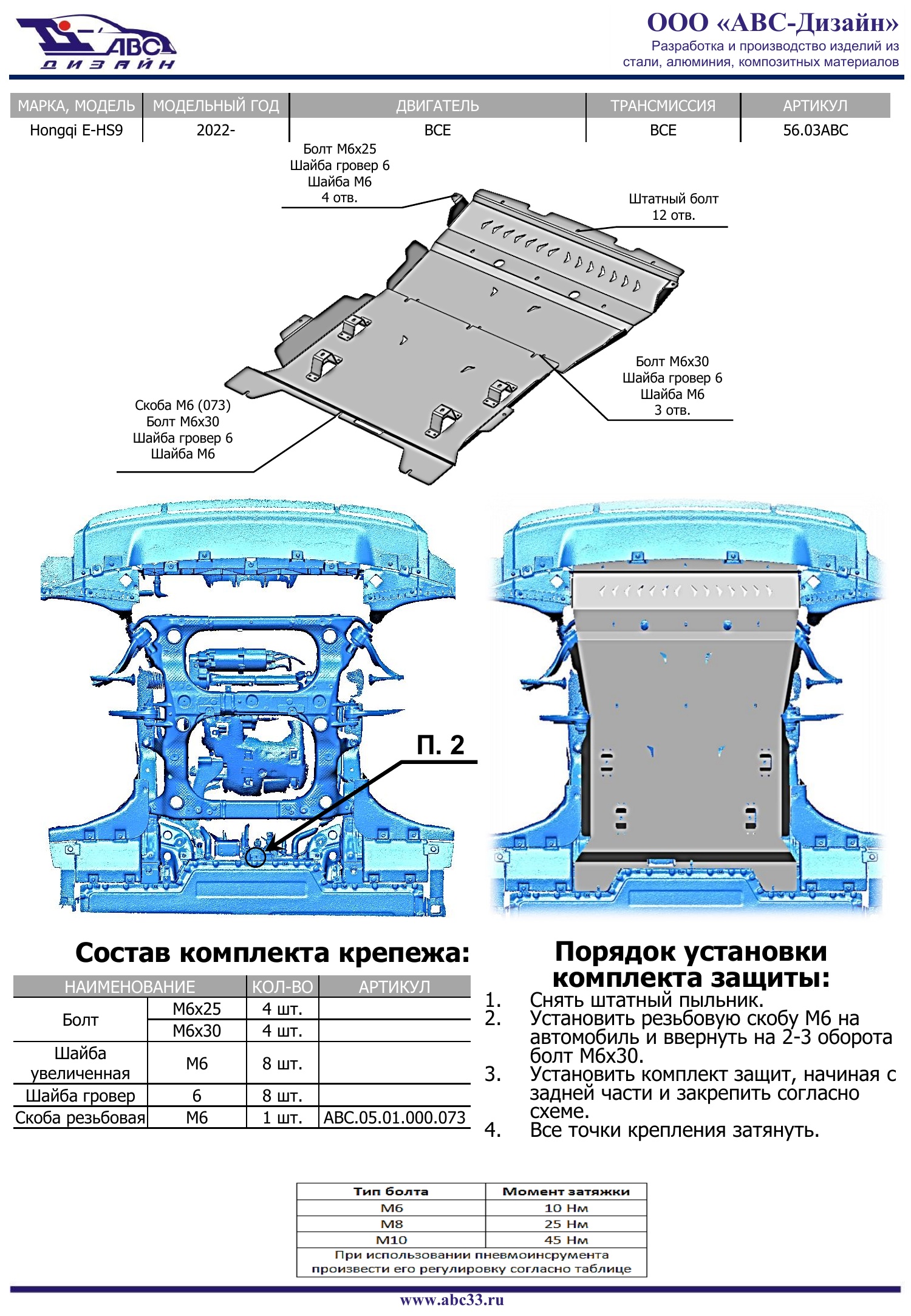 АВС ДИЗАЙН

ООО «АВС-Дизайн»
Разработка и производство изделий из стали, алюминия, композитных материалов

| МАРКА, МОДЕЛЬ | МОДЕЛЬНЫЙ ГОД | ДВИГАТЕЛЬ | ТРАНСМИССИЯ | АРТИКУЛ |
|---|---|---|---|---|
| Hongqi E-HS9 | 2022- | ВСЕ | ВСЕ | 56.03ABC |

Болт М6х25
Шайба гровер 6
Шайба М6
4 отв.

Штатный болт
12 отв.

Болт М6х30
Шайба гровер 6
Шайба М6
3 отв.

Скоба М6 (073)
Болт М6х30
Шайба гровер 6
Шайба М6

П. 2

Состав комплекта крепежа:

| НАИМЕНОВАНИЕ | | КОЛ-ВО | АРТИКУЛ |
|---|---|---|---|
| Болт | М6х25 | 4 шт. | |
| | М6х30 | 4 шт. | |
| Шайба увеличенная | М6 | 8 шт. | |
| Шайба гровер | 6 | 8 шт. | |
| Скоба резьбовая | М6 | 1 шт. | ABC.05.01.000.073 |

Порядок установки комплекта защиты:
1. Снять штатный пыльник.
2. Установить резьбовую скобу М6 на автомобиль и ввернуть на 2-3 оборота болт М6х30.
3. Установить комплект защит, начиная с задней части и закрепить согласно схеме.
4. Все точки крепления затянуть.

| Тип болта | Момент затяжки |
|---|---|
| М6 | 10 Нм |
| М8 | 25 Нм |
| М10 | 45 Нм |
| При использовании пневмоинсрумента произвести его регулировку согласно таблице | |

www.abc33.ru