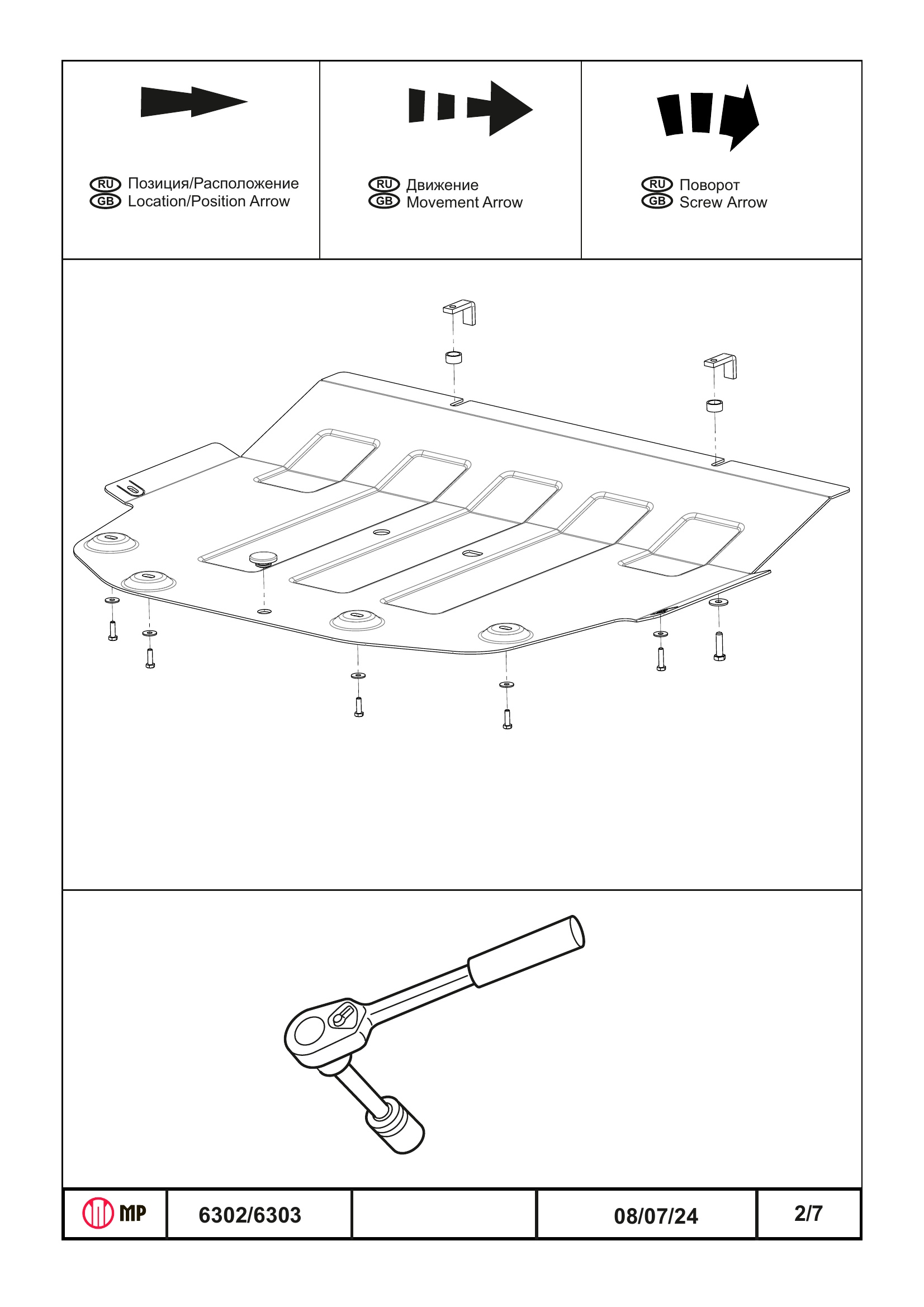 RU Позиция/Расположение
GB Location/Position Arrow

RU Движение
GB Movement Arrow

RU Поворот
GB Screw Arrow

MP

6302/6303

08/07/24

2/7