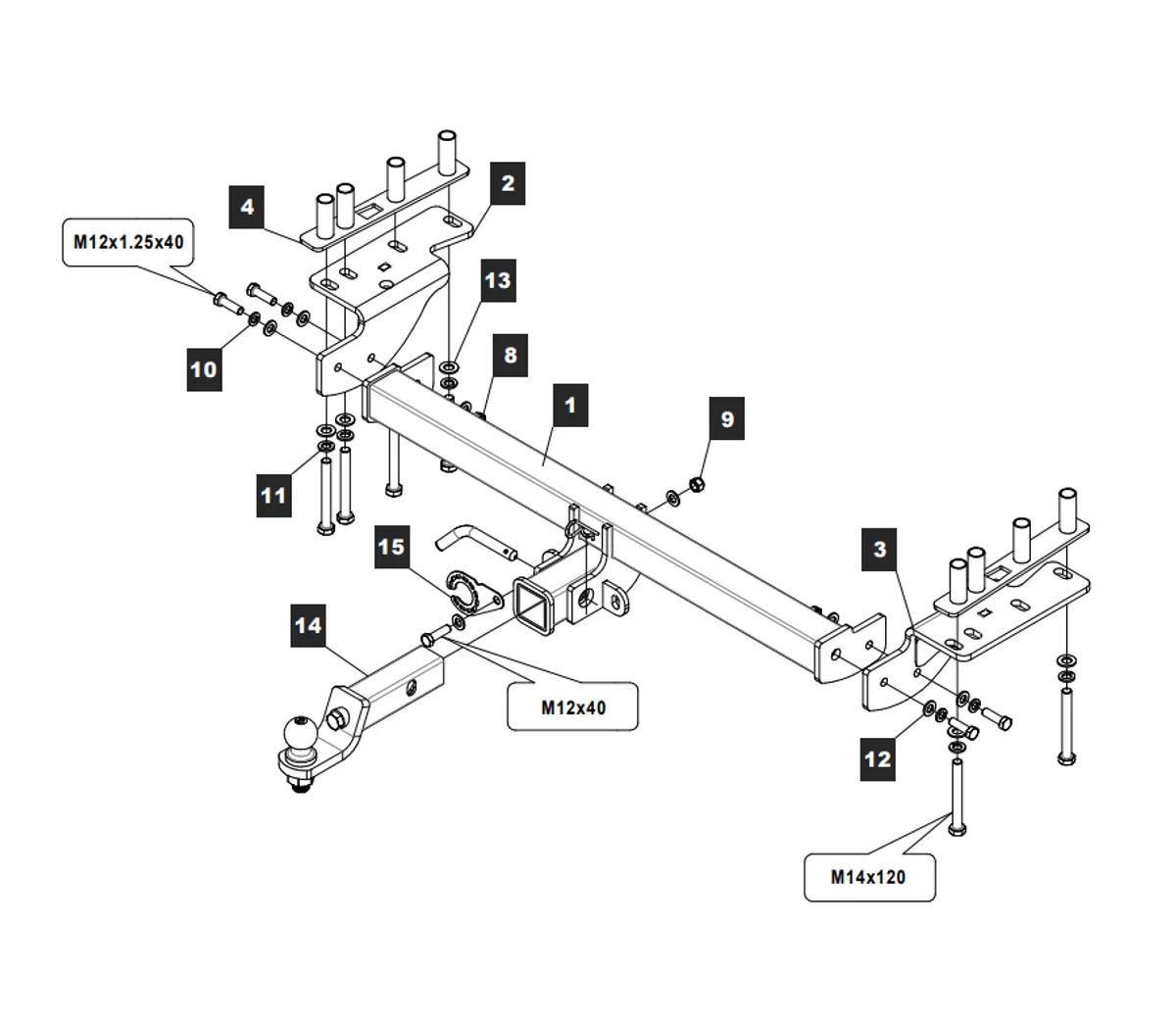 4
2
M12x1.25x40
13
10
8
1
9
11
15
3
14
M12x40
12
M14x120