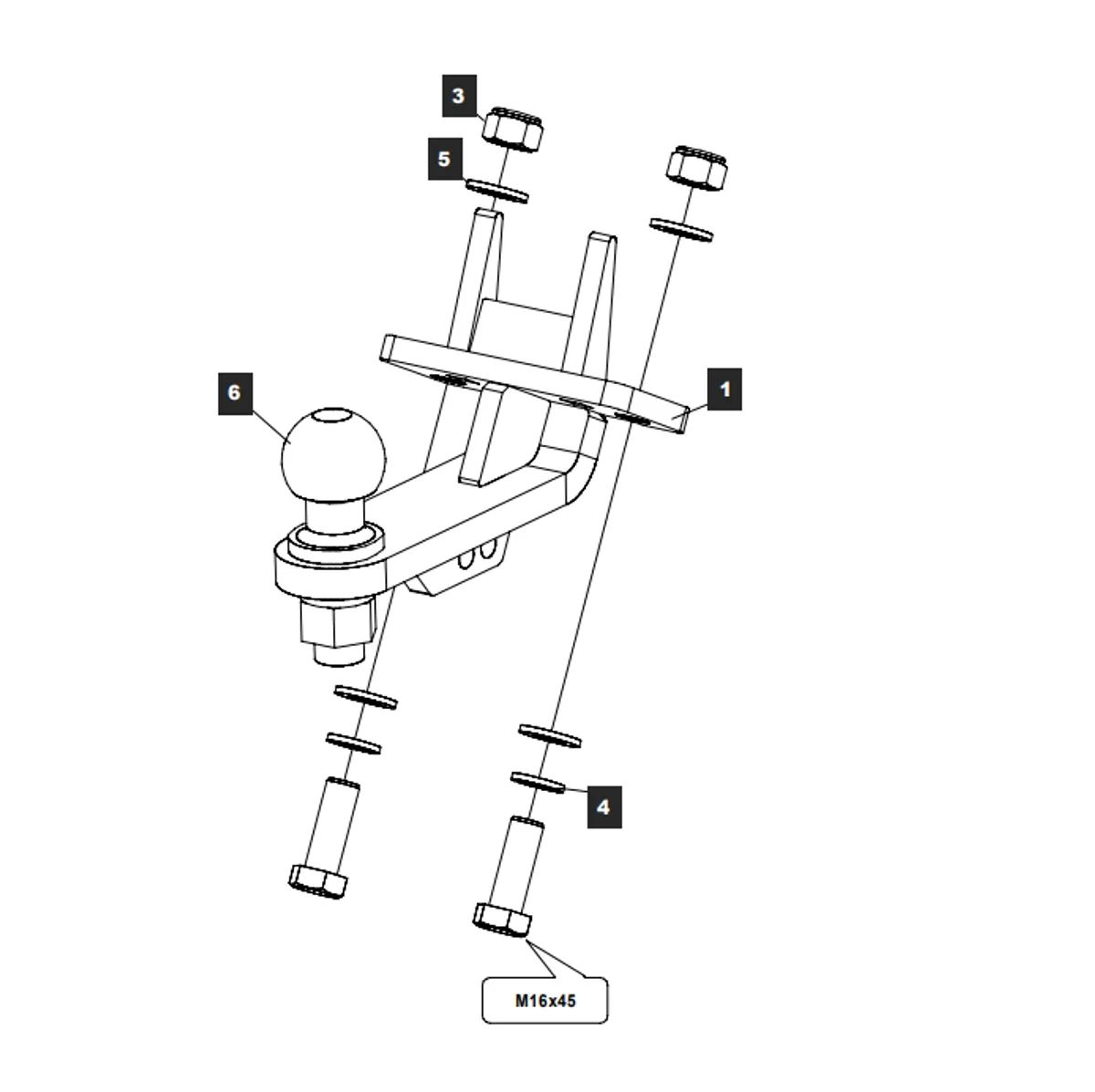 3

5

6

1

4

M16x45