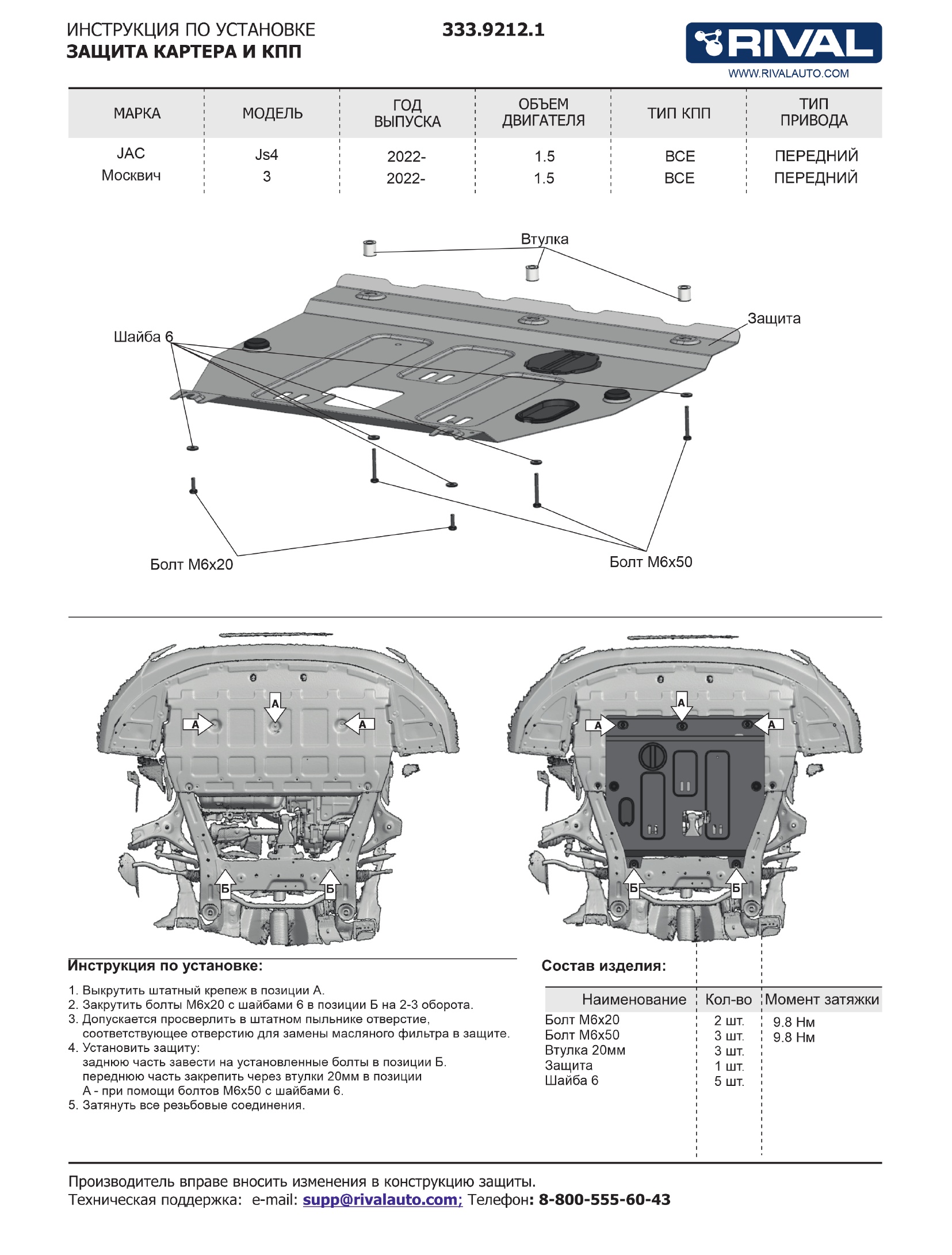 ИНСТРУКЦИЯ ПО УСТАНОВКЕ
ЗАЩИТА КАРТЕРА И КПП

333.9212.1

RIVAL
WWW.RIVALAUTO.COM

| МАРКА | МОДЕЛЬ | ГОД ВЫПУСКА | ОБЪЕМ ДВИГАТЕЛЯ | ТИП КПП | ТИП ПРИВОДА |
|---|---|---|---|---|---|
| JAC | Js4 | 2022- | 1.5 | ВСЕ | ПЕРЕДНИЙ |
| Москвич | 3 | 2022- | 1.5 | ВСЕ | ПЕРЕДНИЙ |

Втулка
Защита
Шайба 6
Болт М6х20
Болт М6х50

А
А
А
Б
Б

А
А
А
Б
Б

Инструкция по установке:
1. Выкрутить штатный крепеж в позиции А.
2. Закрутить болты М6х20 с шайбами 6 в позиции Б на 2-3 оборота.
3. Допускается просверлить в штатном пыльнике отверстие, соответствующее отверстию для замены масляного фильтра в защите.
4. Установить защиту:
заднюю часть завести на установленные болты в позиции Б.
переднюю часть закрепить через втулки 20мм в позиции
А - при помощи болтов М6х50 с шайбами 6.
5. Затянуть все резьбовые соединения.

Состав изделия:

| Наименование | Кол-во | Момент затяжки |
|---|---|---|
| Болт М6х20 | 2 шт. | 9.8 Нм |
| Болт М6х50 | 3 шт. | 9.8 Нм |
| Втулка 20мм | 3 шт. | |
| Защита | 1 шт. | |
| Шайба 6 | 5 шт. | |

Производитель вправе вносить изменения в конструкцию защиты.
Техническая поддержка: e-mail: supp@rivalauto.com; Телефон: 8-800-555-60-43