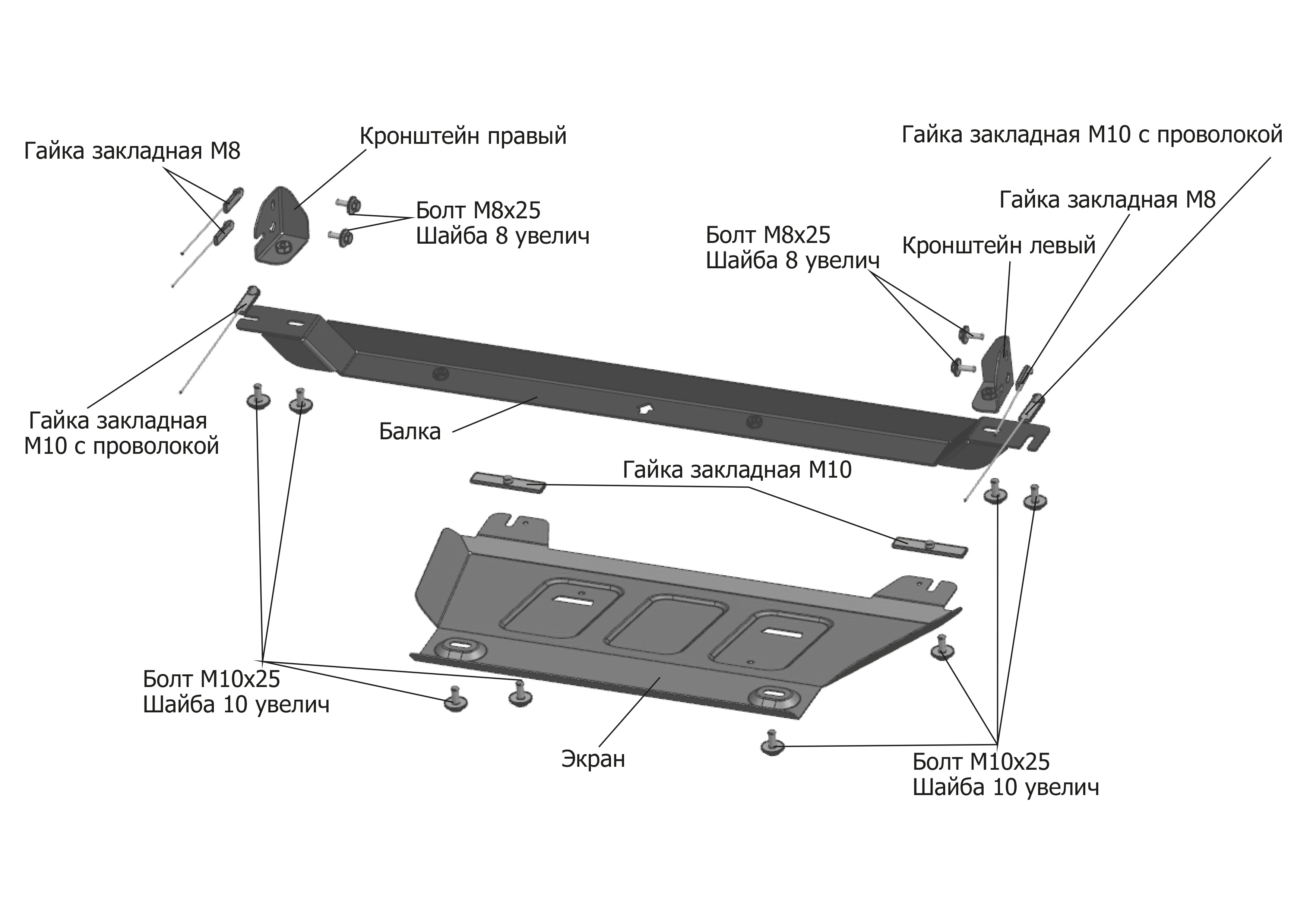 Гайка закладная М8

Кронштейн правый

Гайка закладная М10 с проволокой

Болт М8х25
Шайба 8 увелич

Гайка закладная М8

Болт М8х25
Шайба 8 увелич

Кронштейн левый

Гайка закладная
М10 с проволокой

Балка

Гайка закладная М10

Болт М10х25
Шайба 10 увелич

Экран

Болт М10х25
Шайба 10 увелич