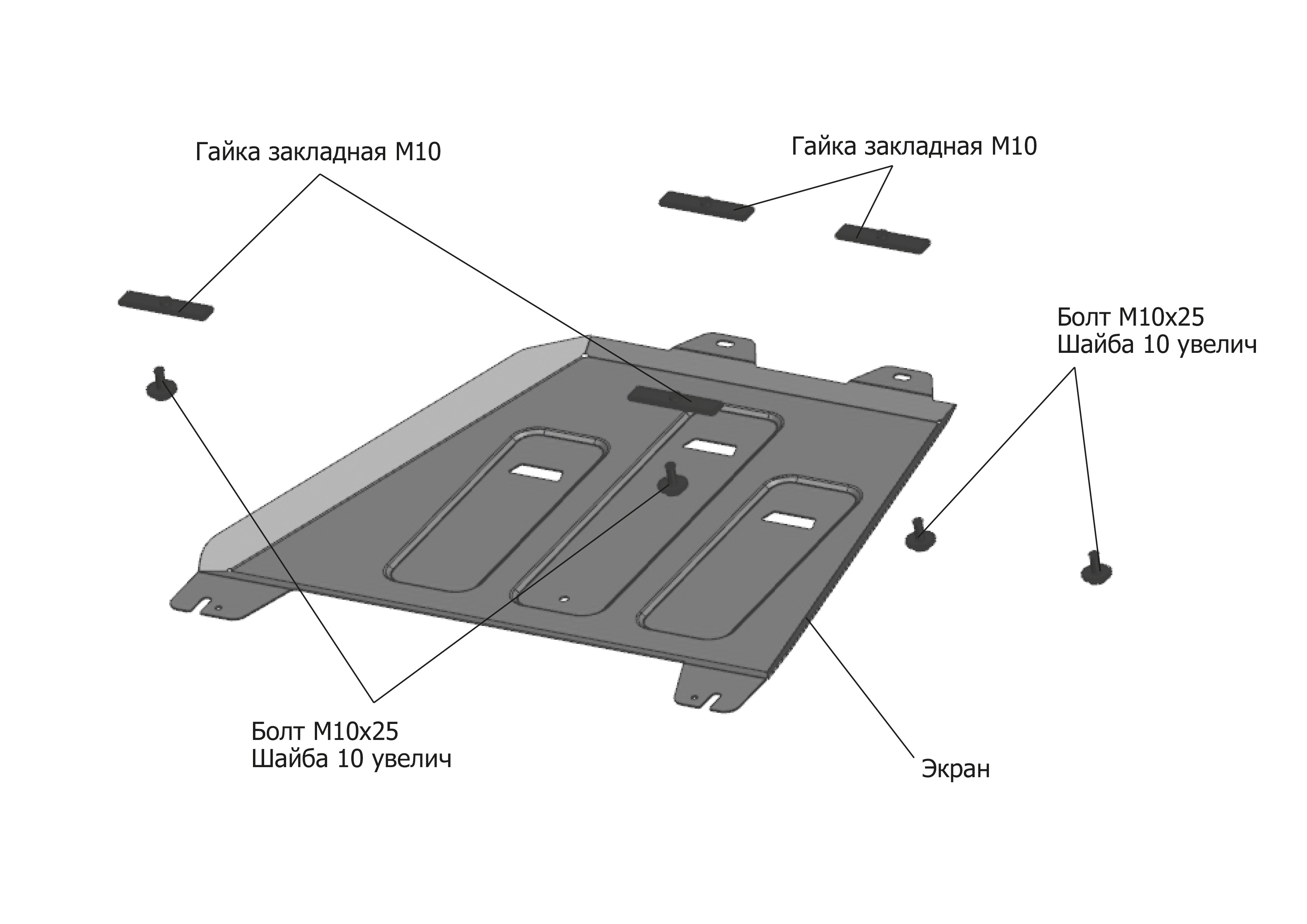 Гайка закладная М10

Гайка закладная М10

Болт М10х25
Шайба 10 увелич

Болт М10х25
Шайба 10 увелич

Экран