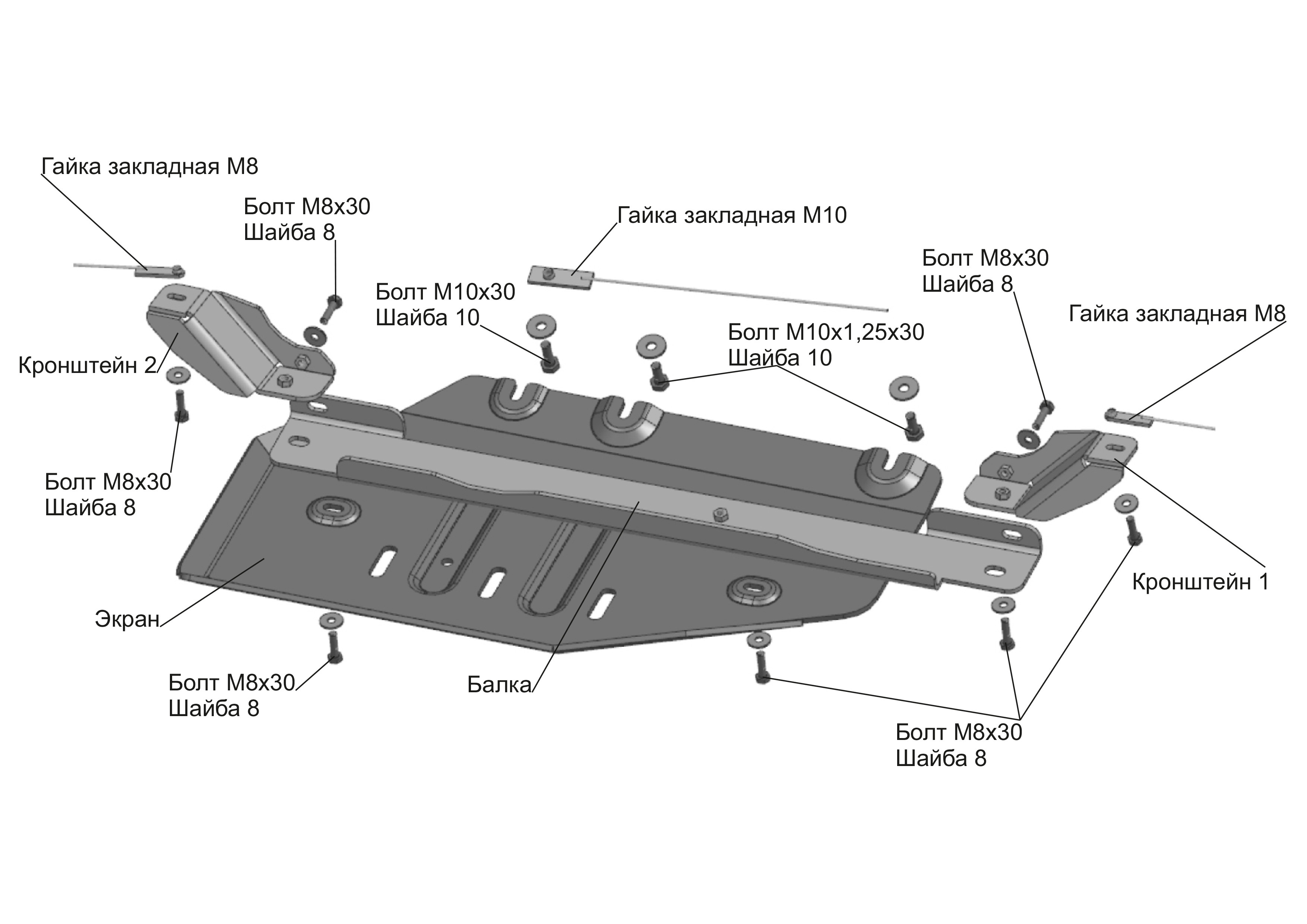 Гайка закладная М8

Болт М8х30
Шайба 8

Гайка закладная М10

Болт М8х30
Шайба 8

Болт М10х30
Шайба 10

Гайка закладная М8

Болт М10х1,25х30
Шайба 10

Кронштейн 2

Болт М8х30
Шайба 8

Кронштейн 1

Экран

Болт М8х30
Шайба 8

Балка

Болт М8х30
Шайба 8