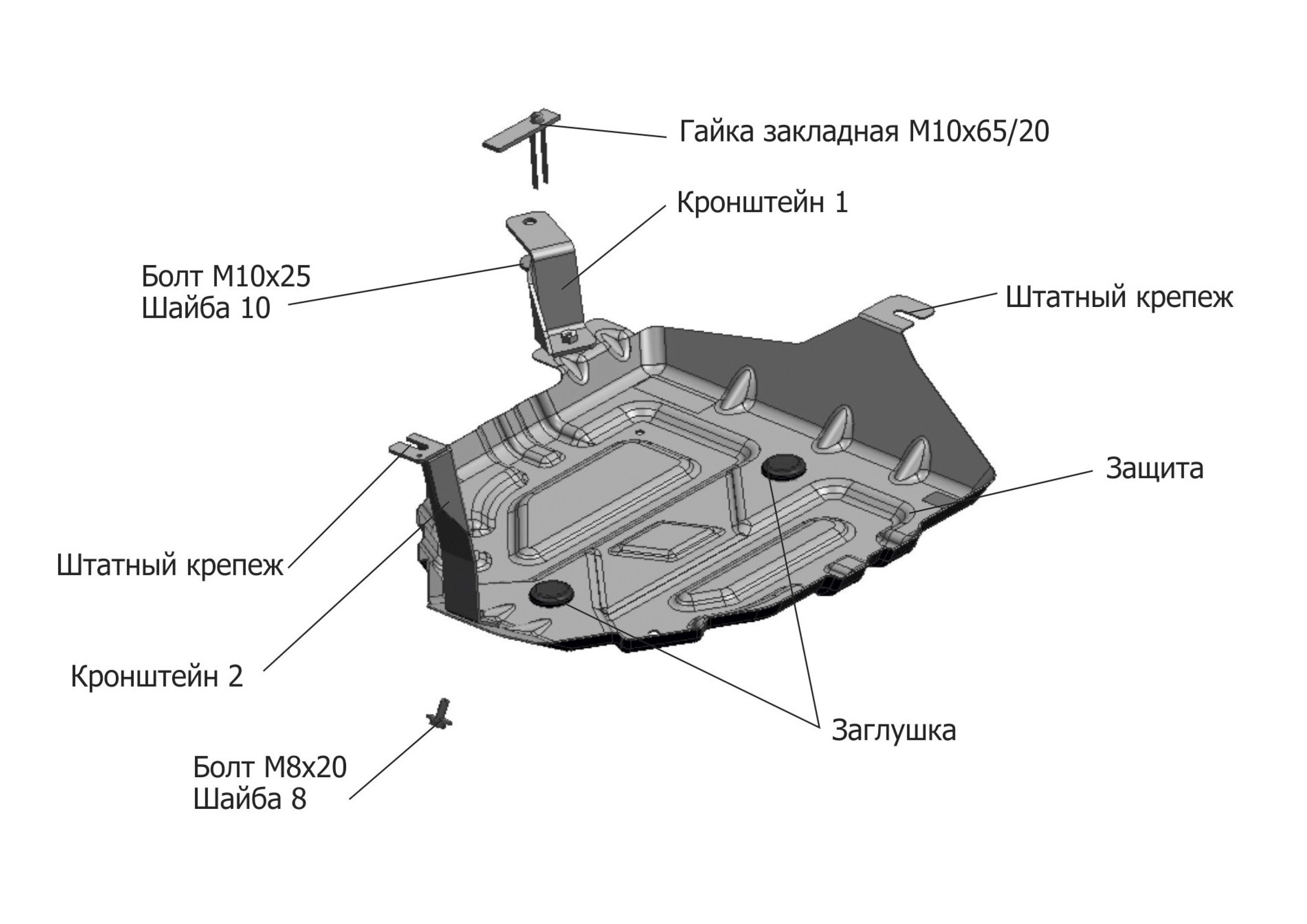 Гайка закладная М10х65/20

Кронштейн 1

Болт М10х25
Шайба 10

Штатный крепеж

Защита

Штатный крепеж

Кронштейн 2

Заглушка

Болт М8х20
Шайба 8