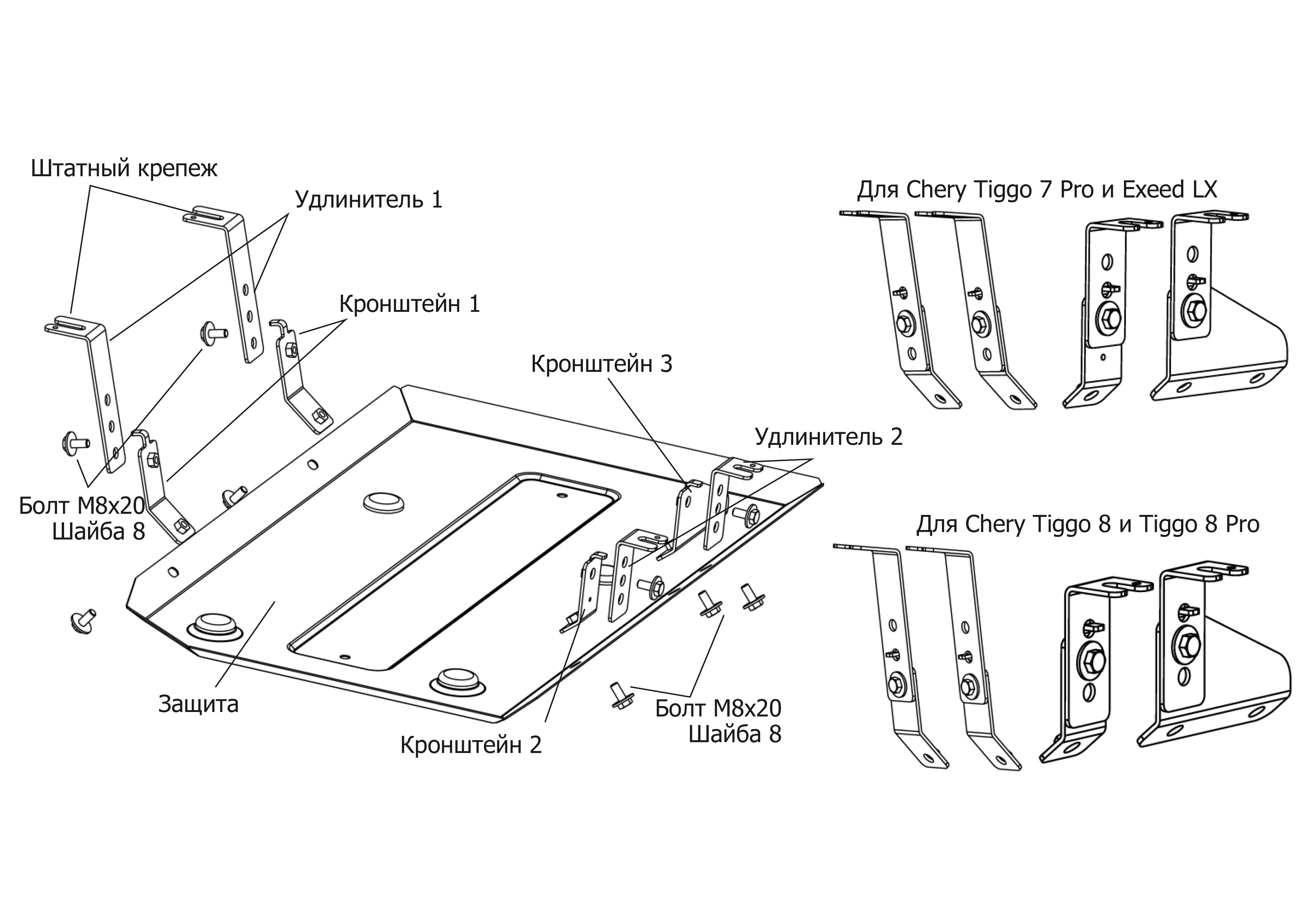 Штатный крепеж

Удлинитель 1

Кронштейн 1

Кронштейн 3

Удлинитель 2

Болт М8х20
Шайба 8

Защита

Кронштейн 2

Болт М8х20
Шайба 8

Для Chery Tiggo 7 Pro и Exeed LX

Для Chery Tiggo 8 и Tiggo 8 Pro