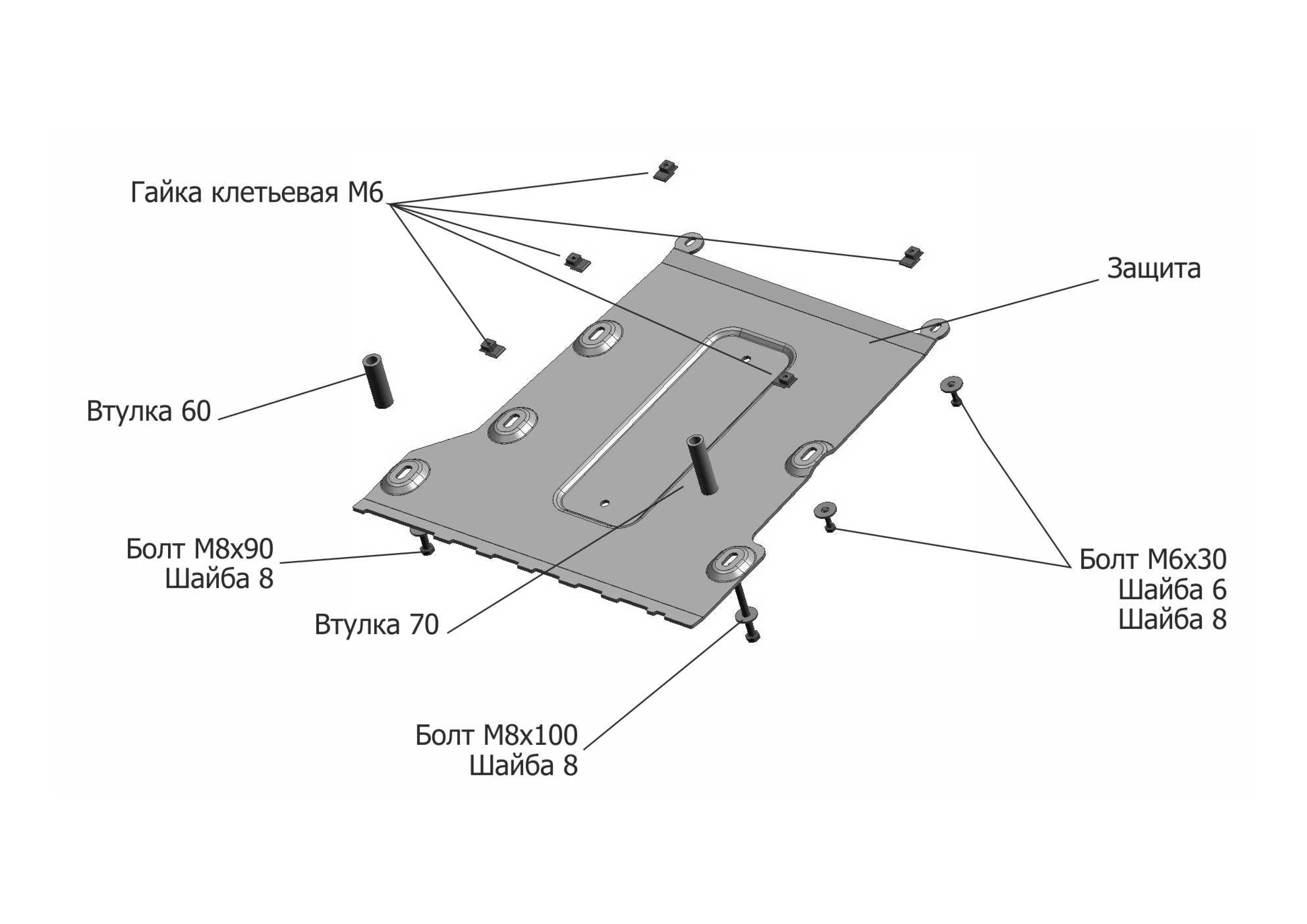 Гайка клетьевая М6

Защита

Втулка 60

Болт М8х90
Шайба 8

Втулка 70

Болт М6х30
Шайба 6
Шайба 8

Болт М8х100
Шайба 8