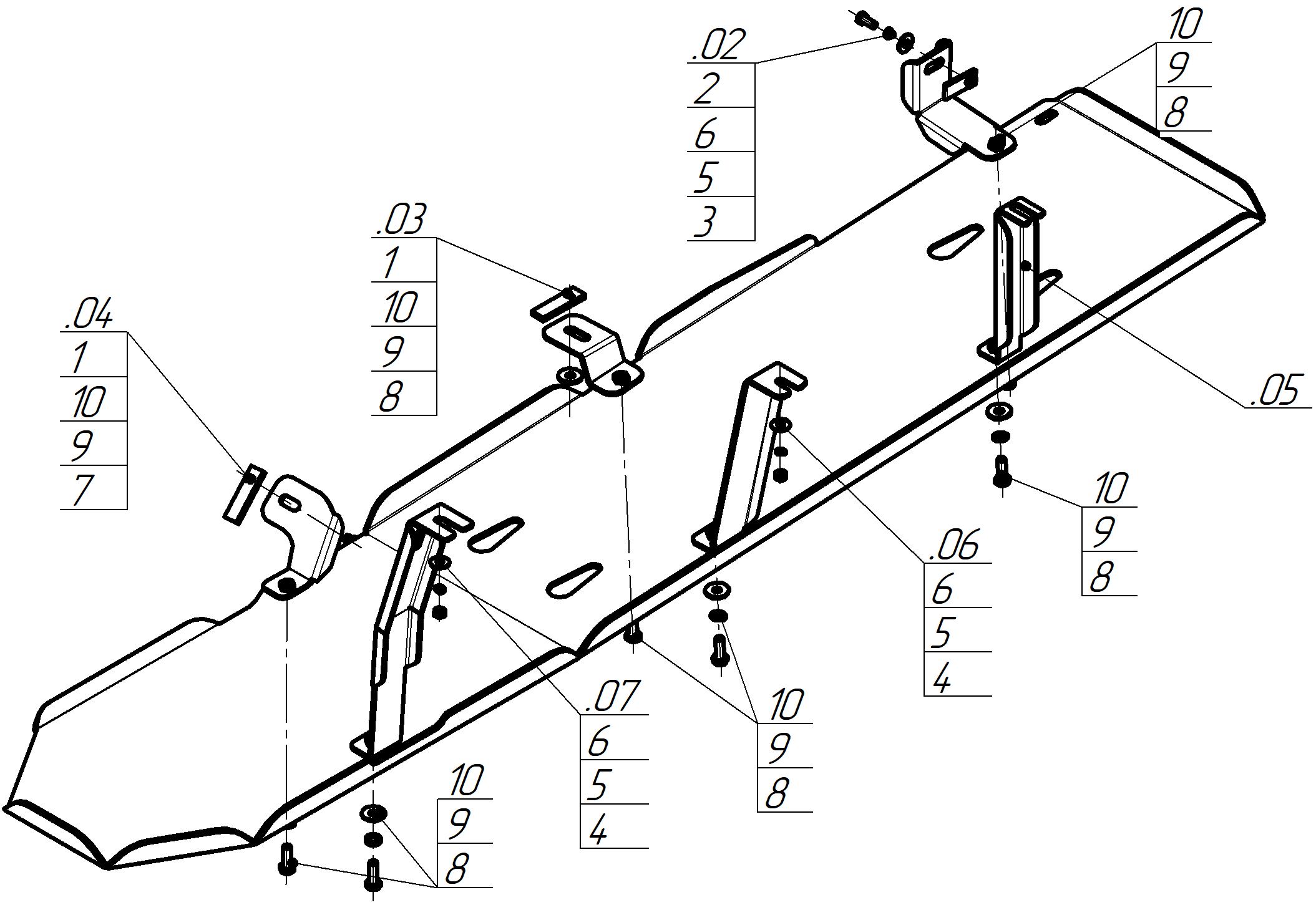 .02
2
6
5
3

10
9
8

.03
1
10
9
8

.04
1
10
9
7

.05

10
9
8

.06
6
5
4

.07
6
5
4

10
9
8

10
9
8