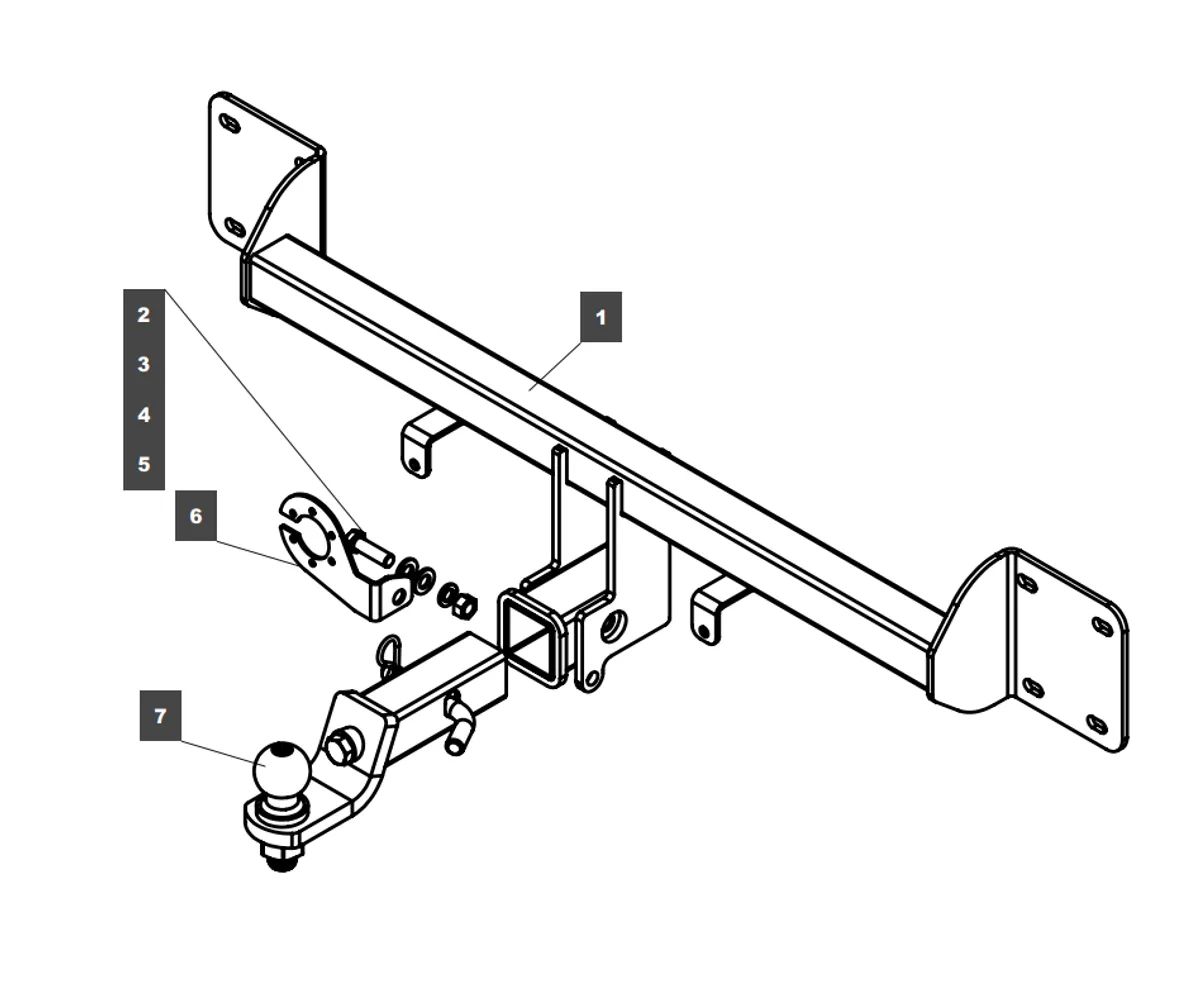 2
3
4
5
1
6
7