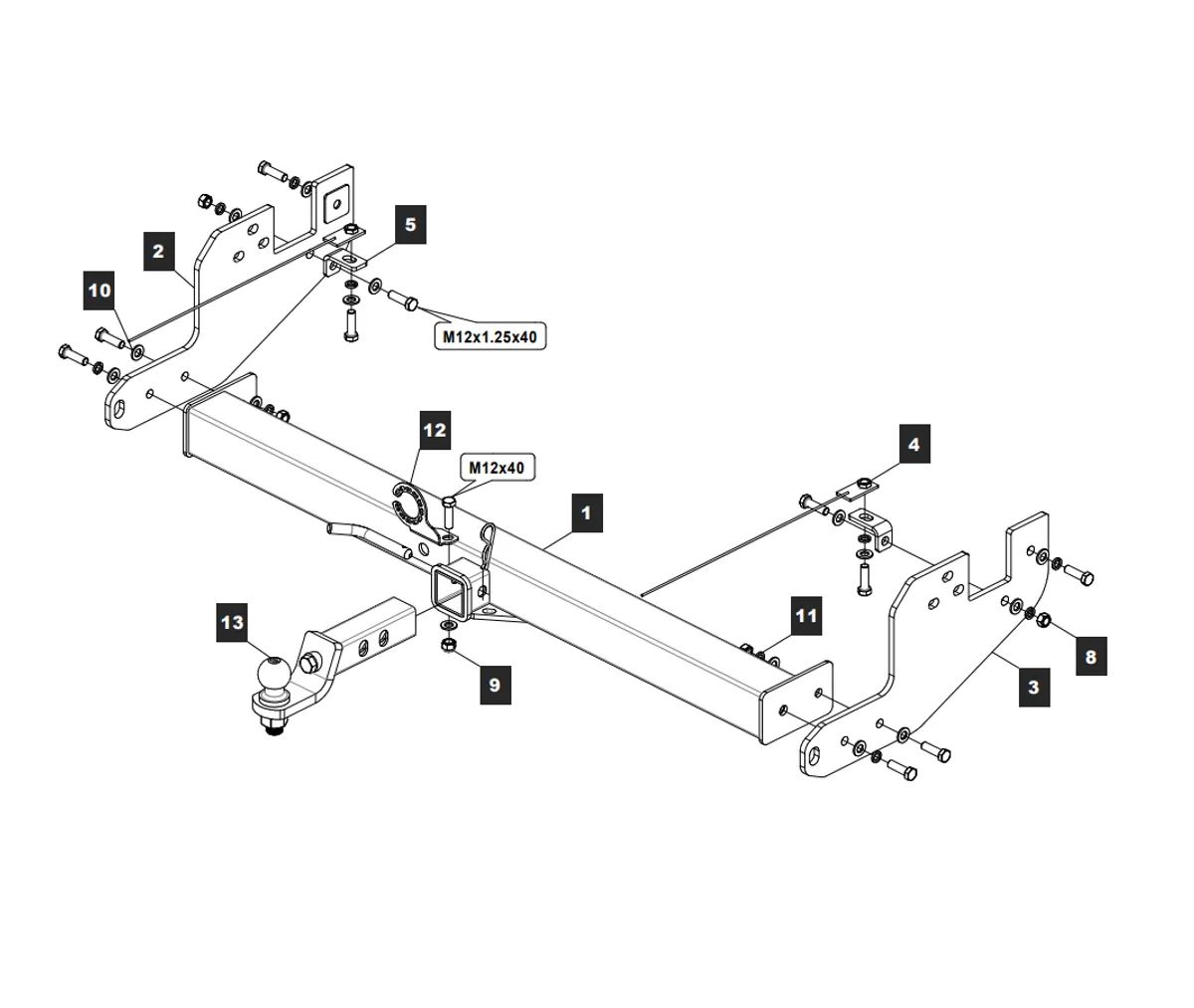 5

2

10

M12x1.25x40

12

M12x40

4

1

11

13

9

8

3