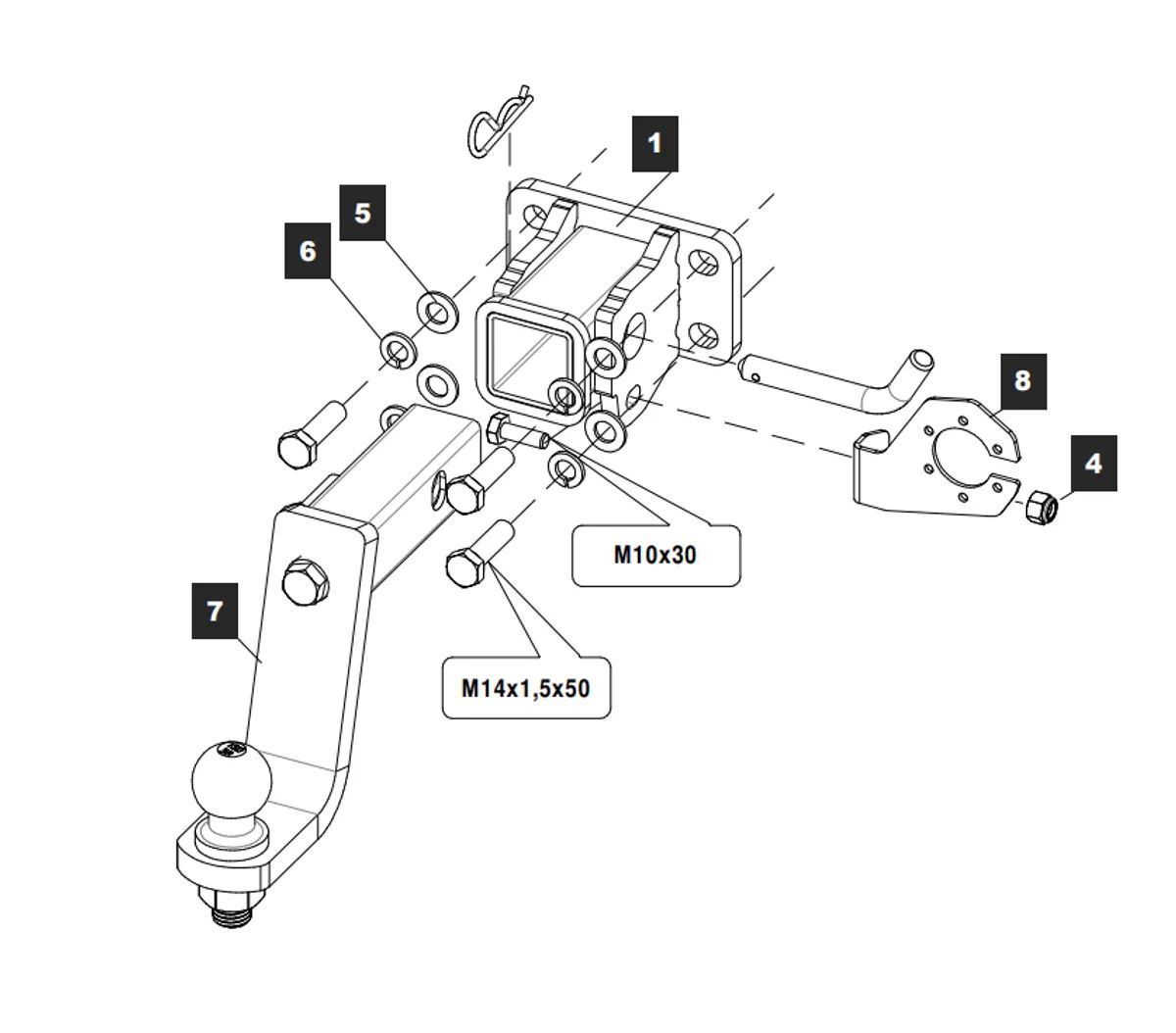 1
5
6
8
4
M10x30
7
M14x1,5x50