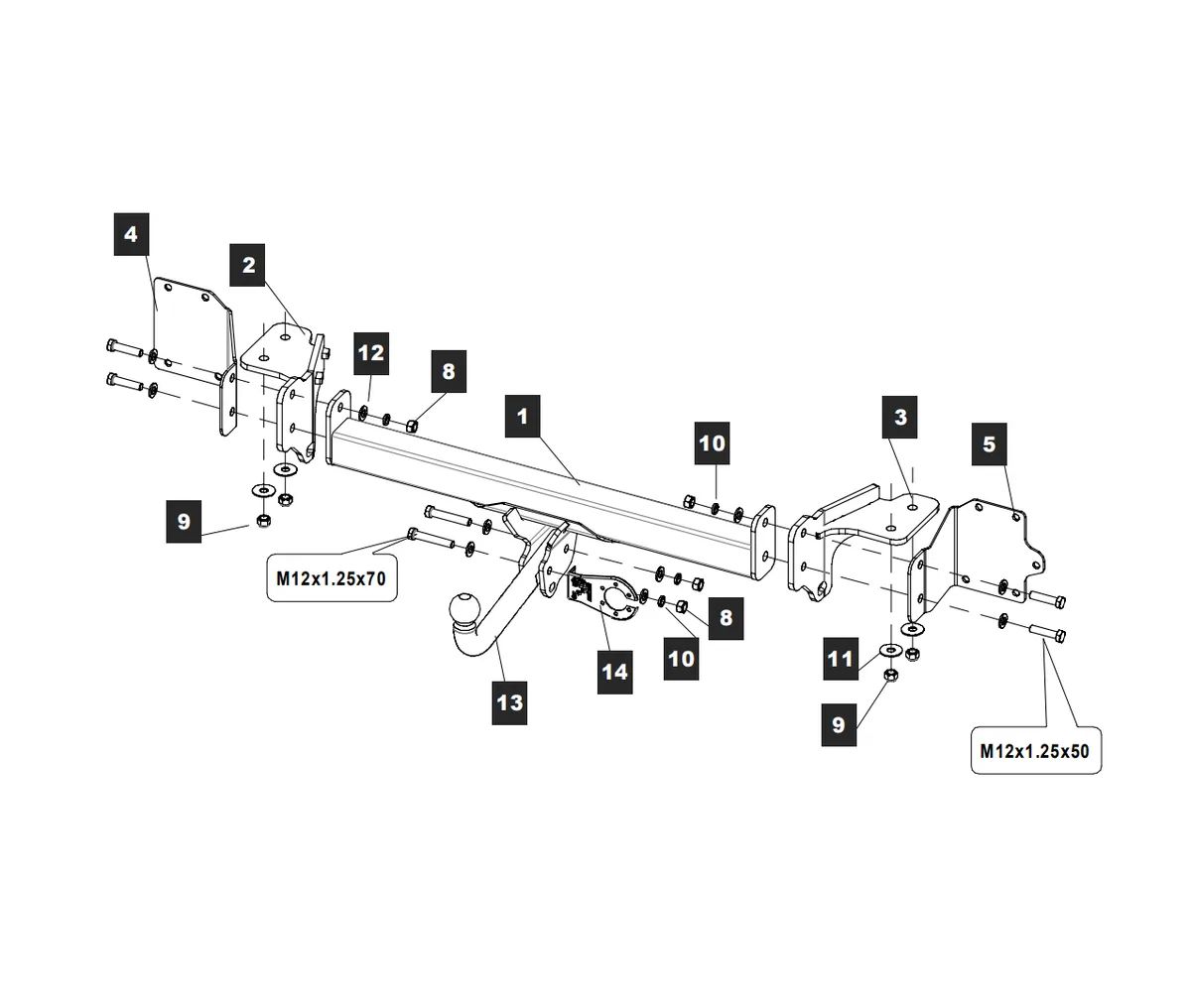 4

2

12

8

1

10

3

5

9

M12x1.25x70

8

10

14

13

11

9

M12x1.25x50