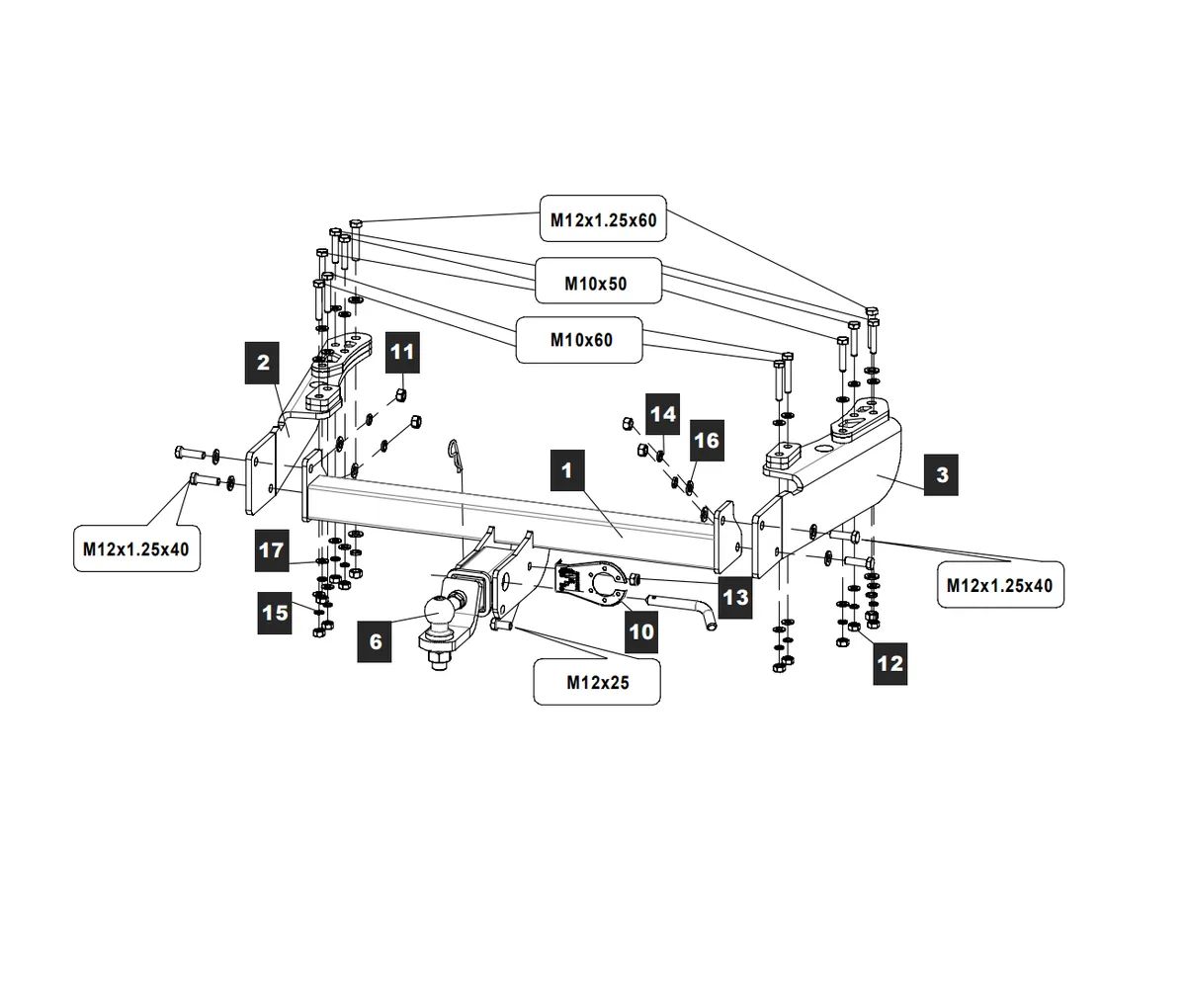 M12x1.25x60

M10x50

M10x60

2

11

14

16

1

3

M12x1.25x40

17

15

6

13

10

M12x1.25x40

12

M12x25