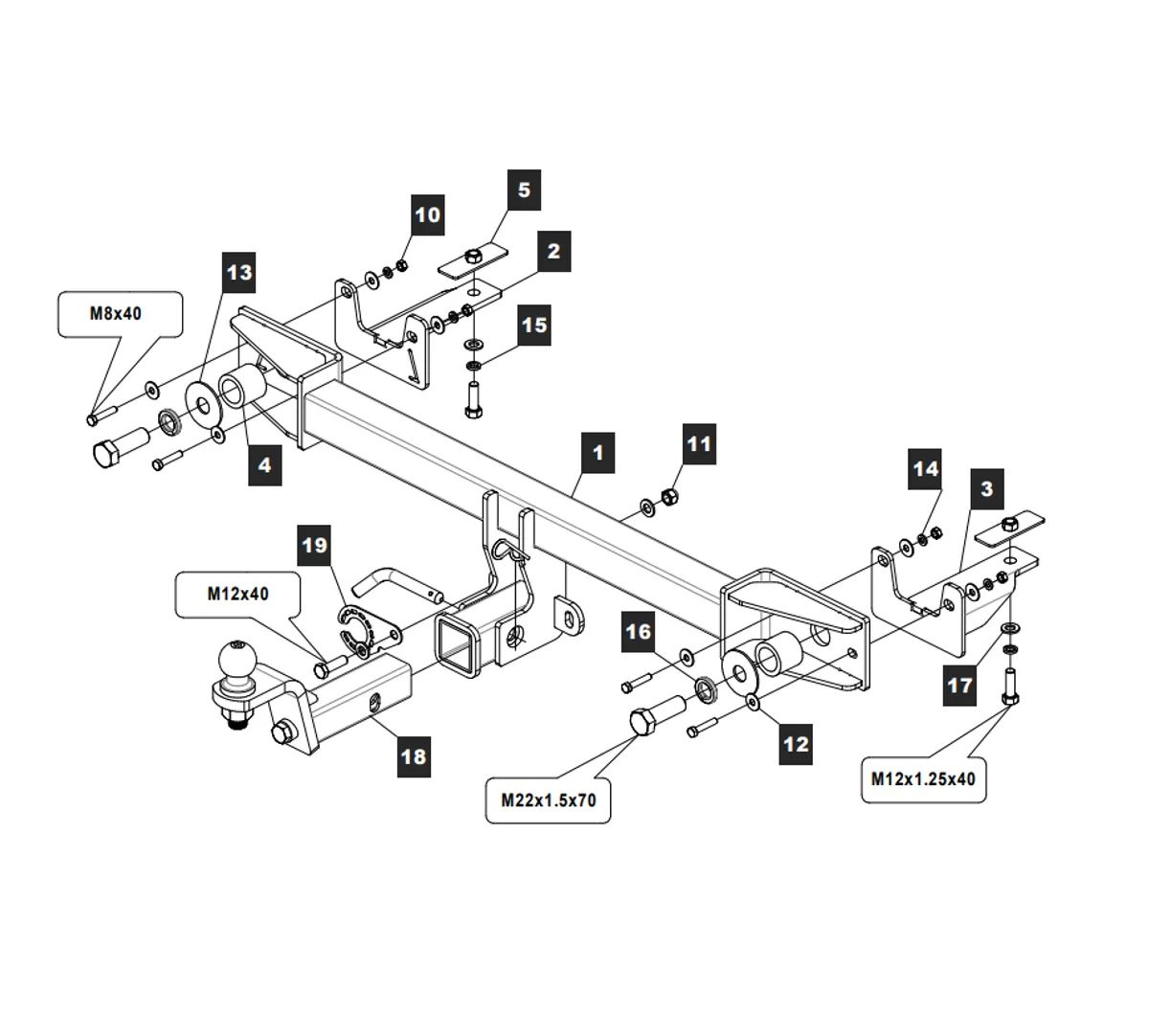 5

10

2

13

M8x40

15

4

1

11

14

3

19

M12x40

16

17

12

18

M22x1.5x70

M12x1.25x40