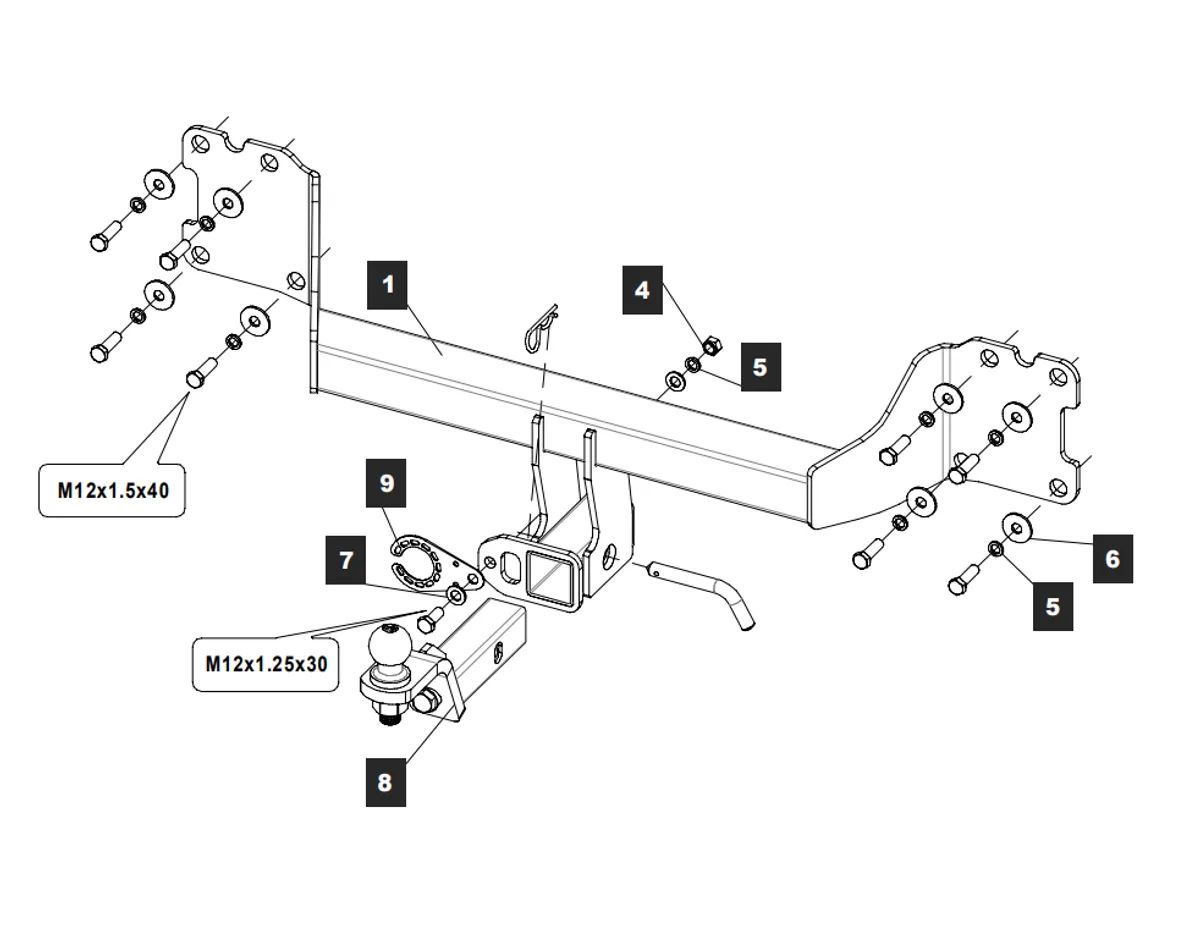 1
4
5
M12x1.5x40
9
7
6
5
M12x1.25x30
8