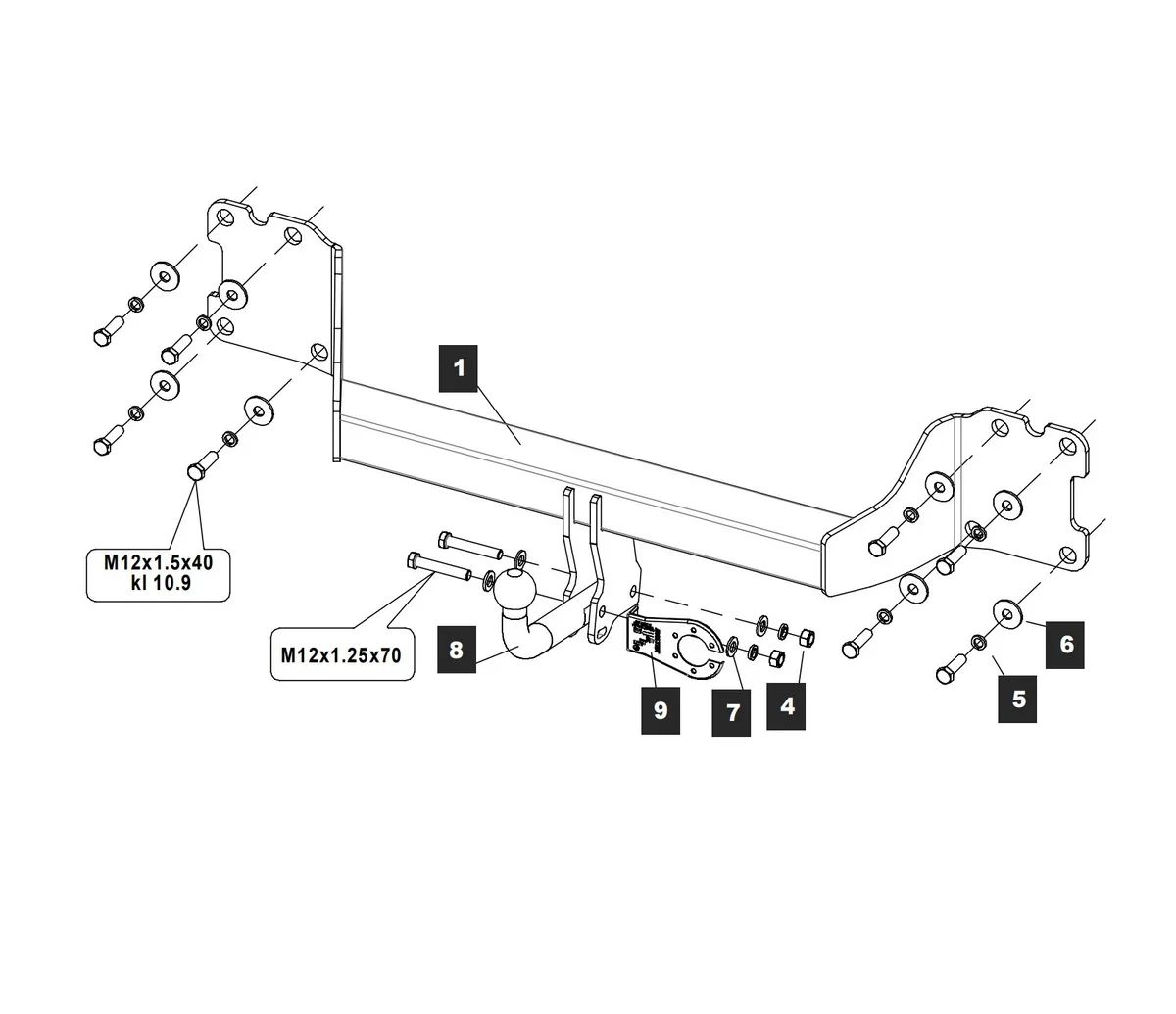 1

M12x1.5x40
kl 10.9

M12x1.25x70

8

9

7

4

6

5