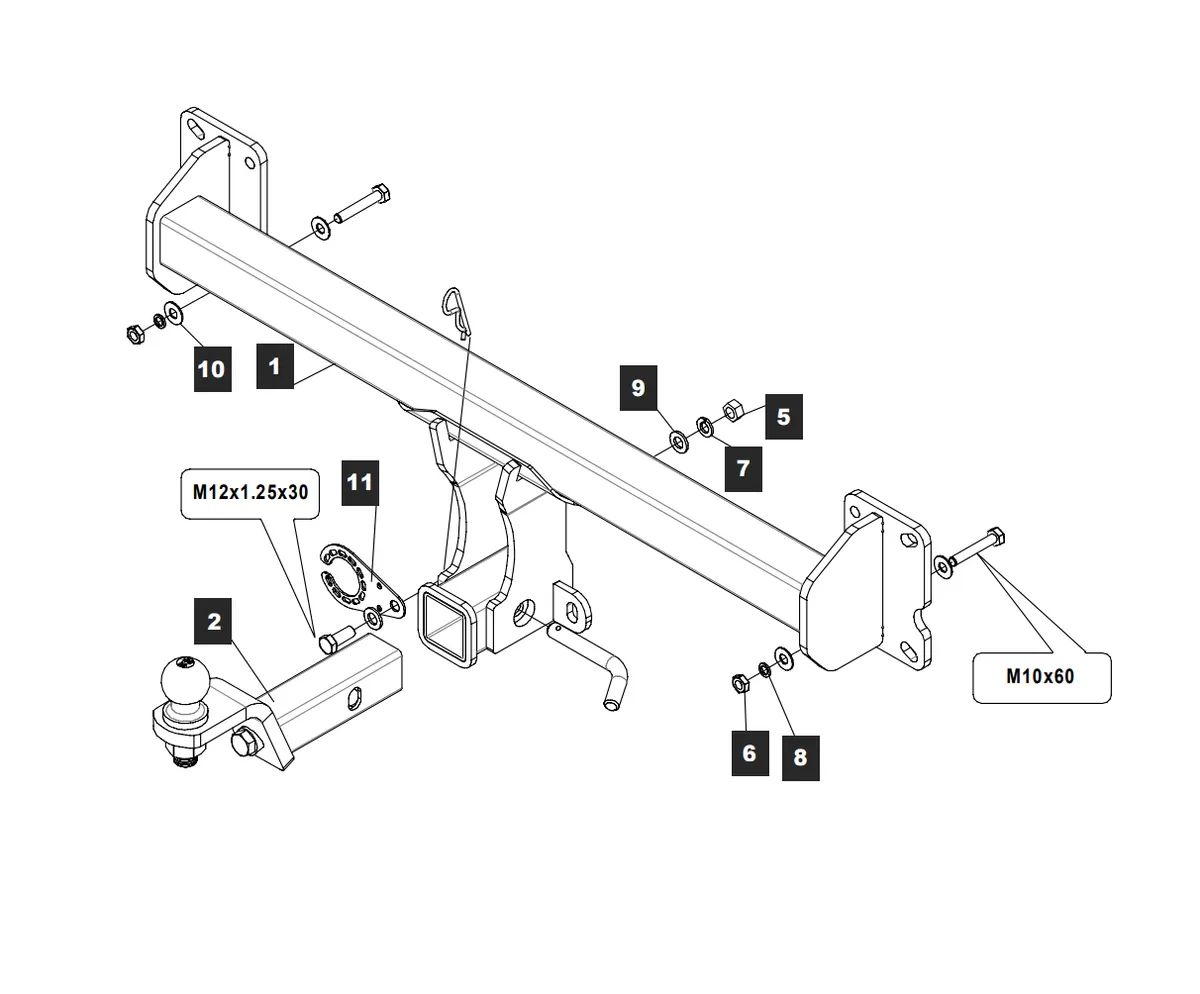 10
1
9
5
7
M12x1.25x30
11
2
M10x60
6
8