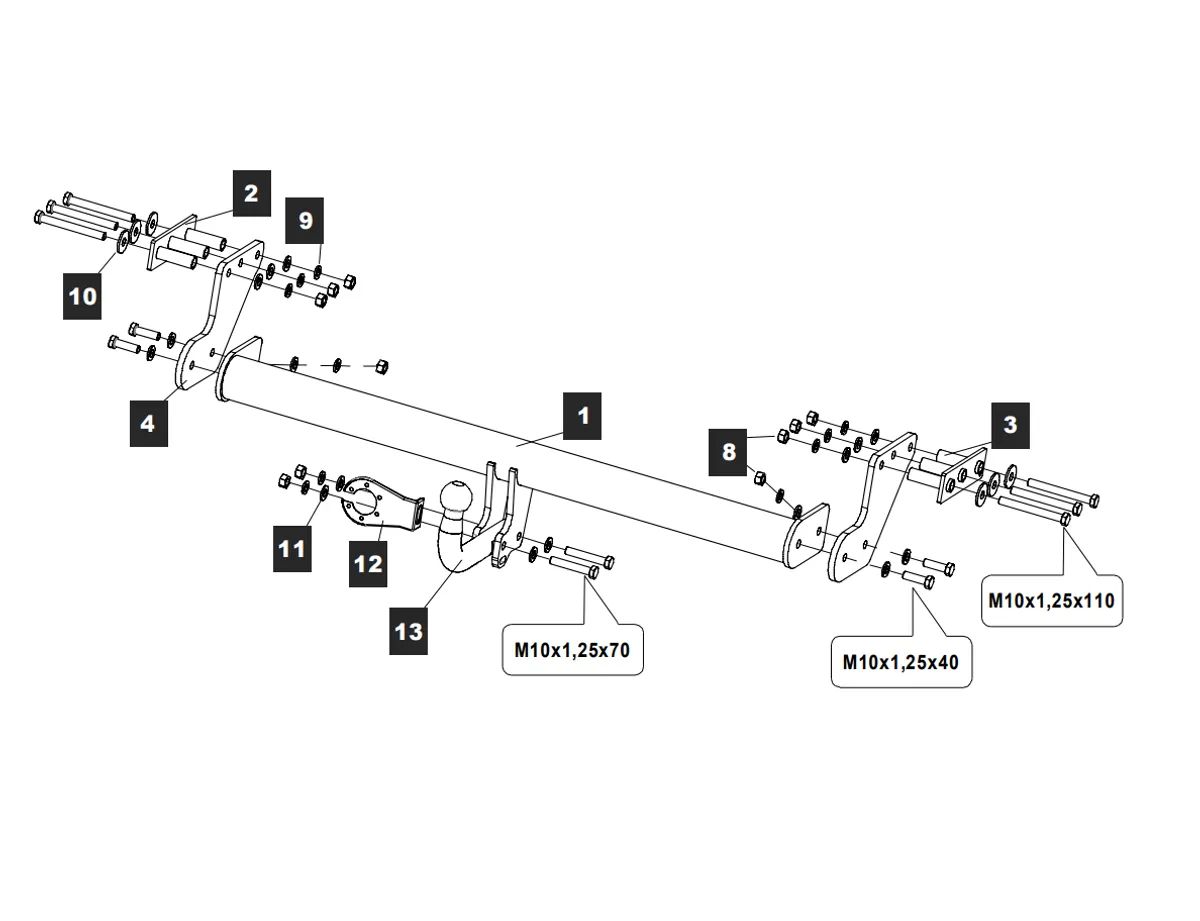 2
9
10
4
1
8
3
11
12
13
M10x1,25x70
M10x1,25x40
M10x1,25x110