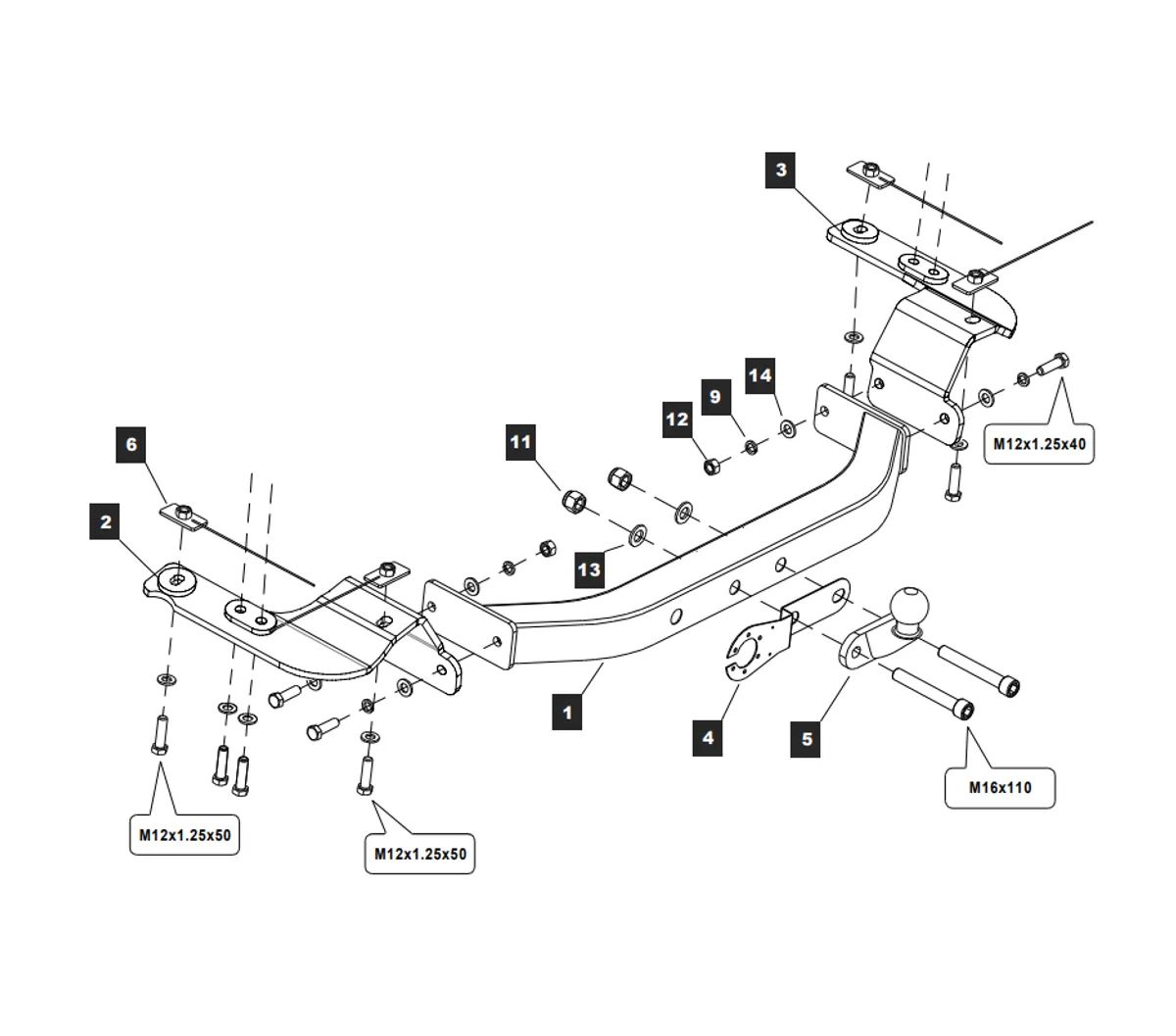 3

14

9

12

11

M12x1.25x40

6

2

13

1

4

5

M16x110

M12x1.25x50

M12x1.25x50