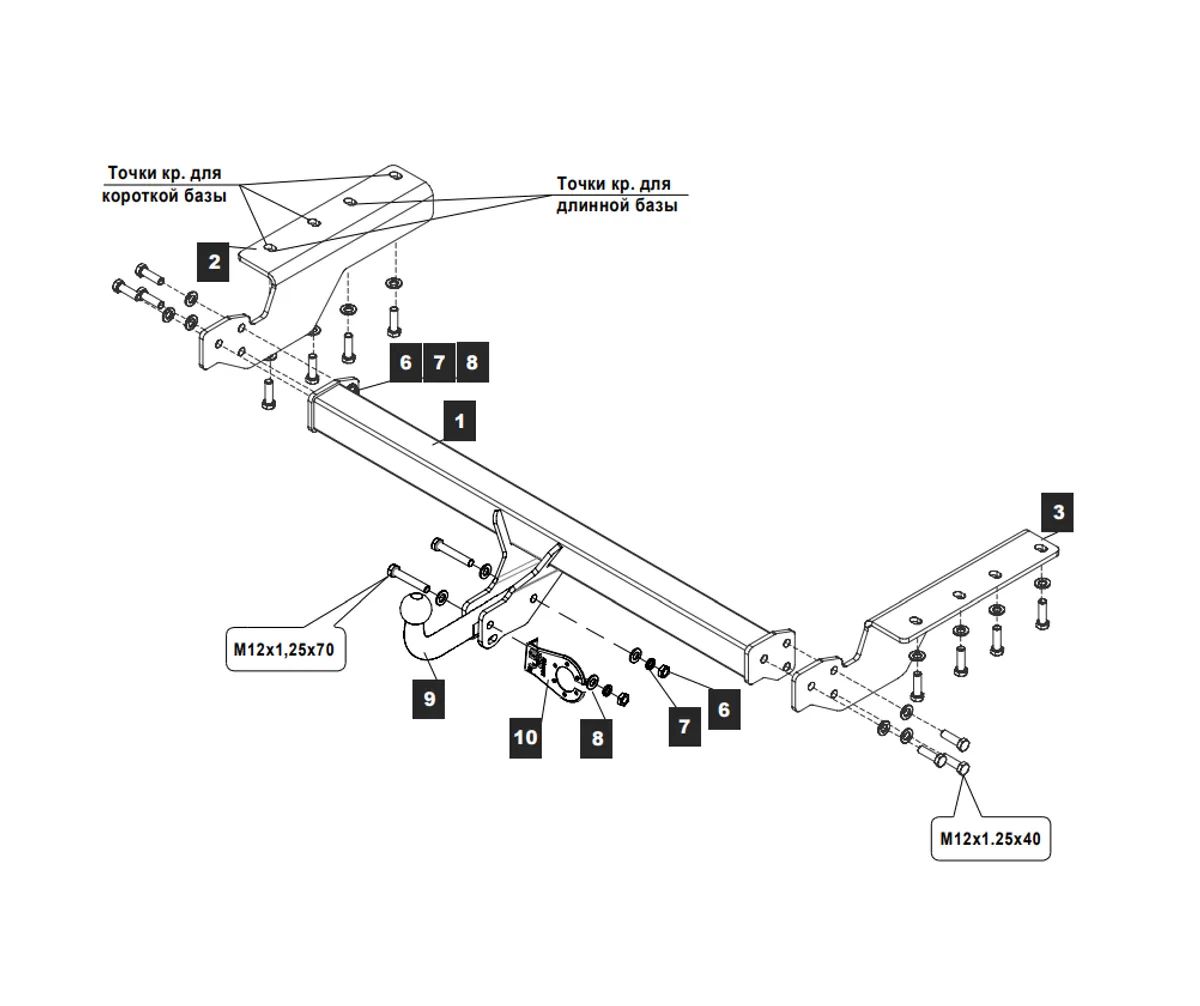 Точки кр. для короткой базы

Точки кр. для длинной базы

2

6 7 8

1

3

M12x1,25x70

9

10

8

7

6

M12x1.25x40