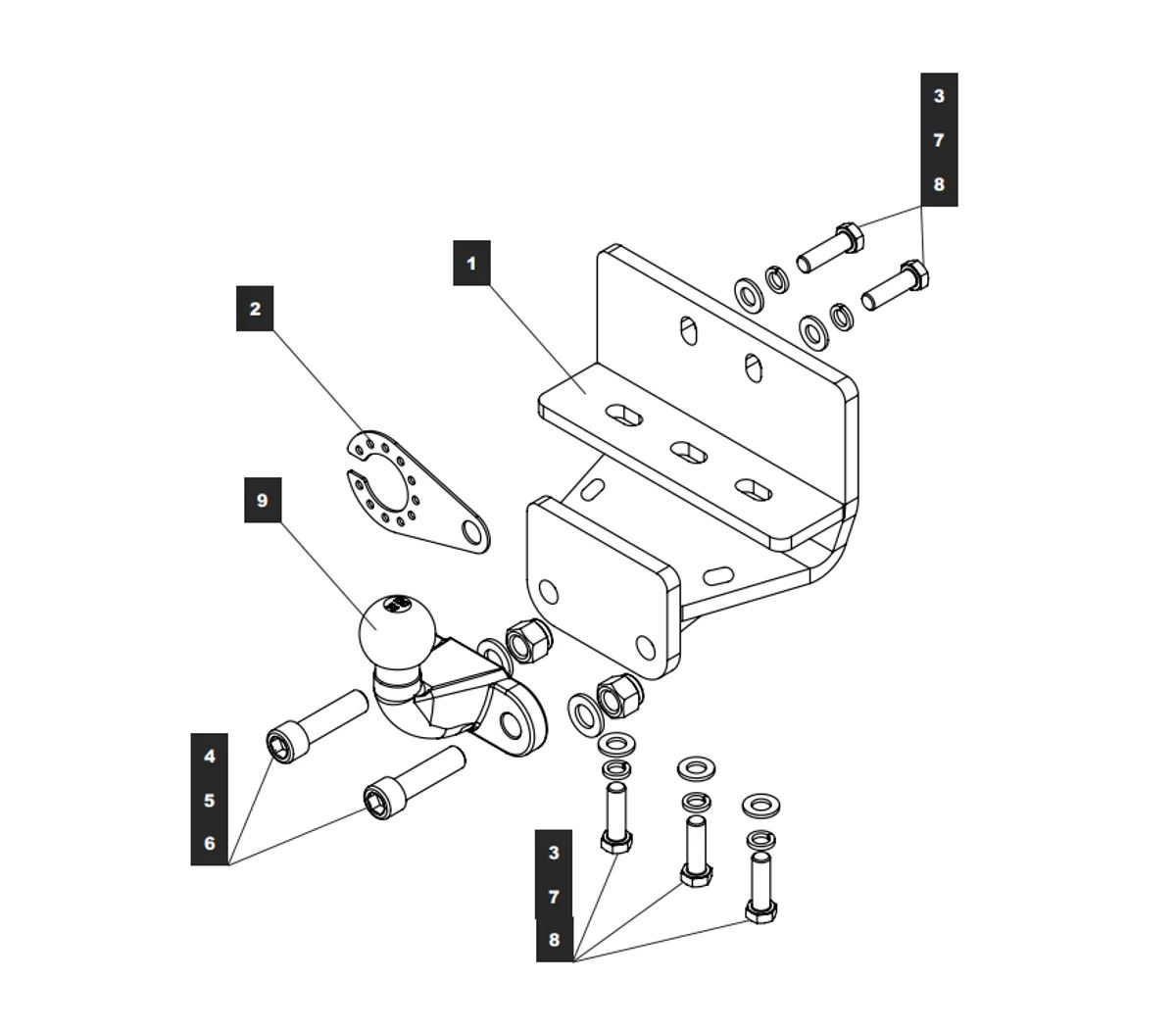 3
7
8

1

2

9

4
5
6

3
7
8