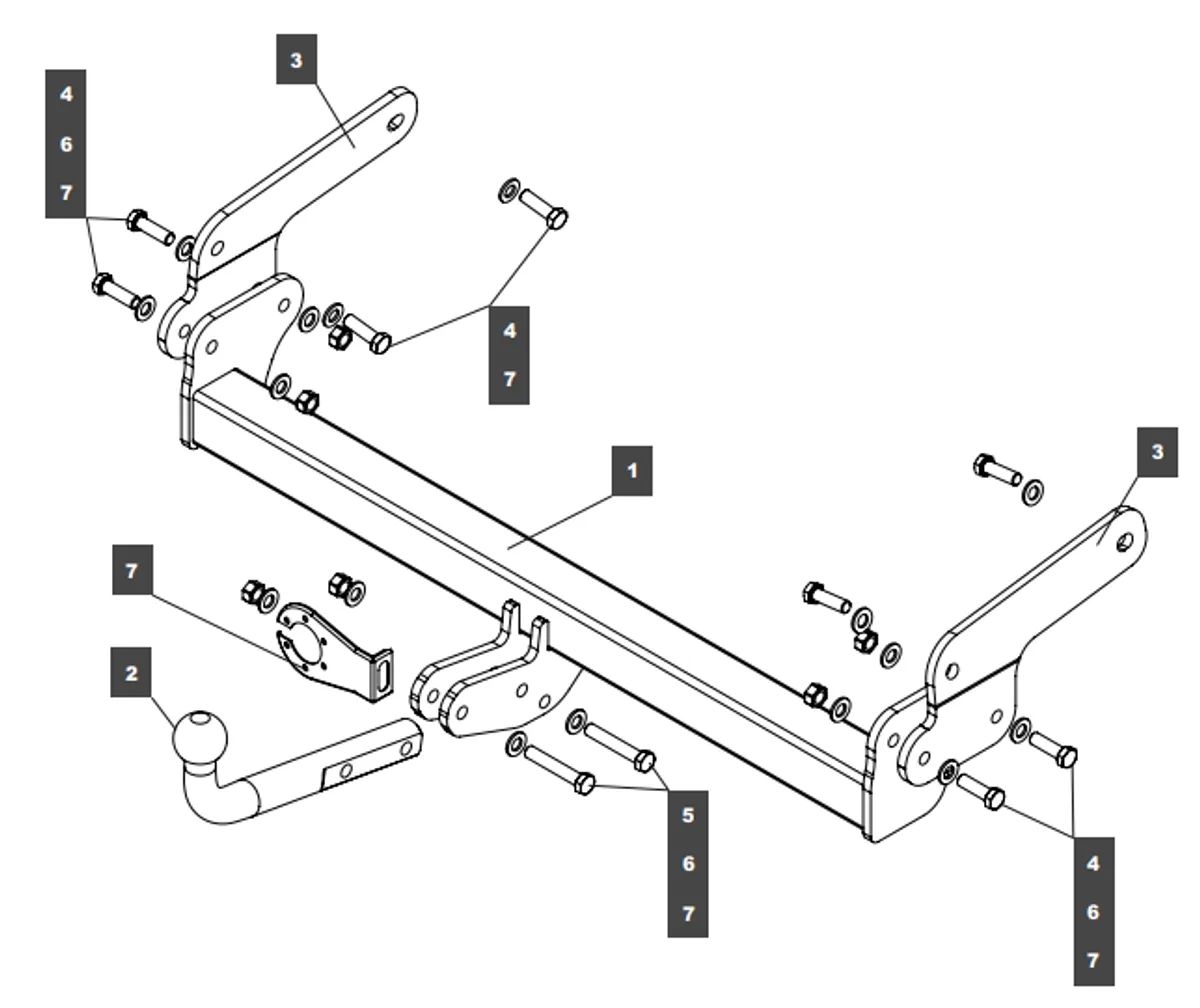 3

4
6
7

4
7

1

3

7

2

5
6
7

4
6
7