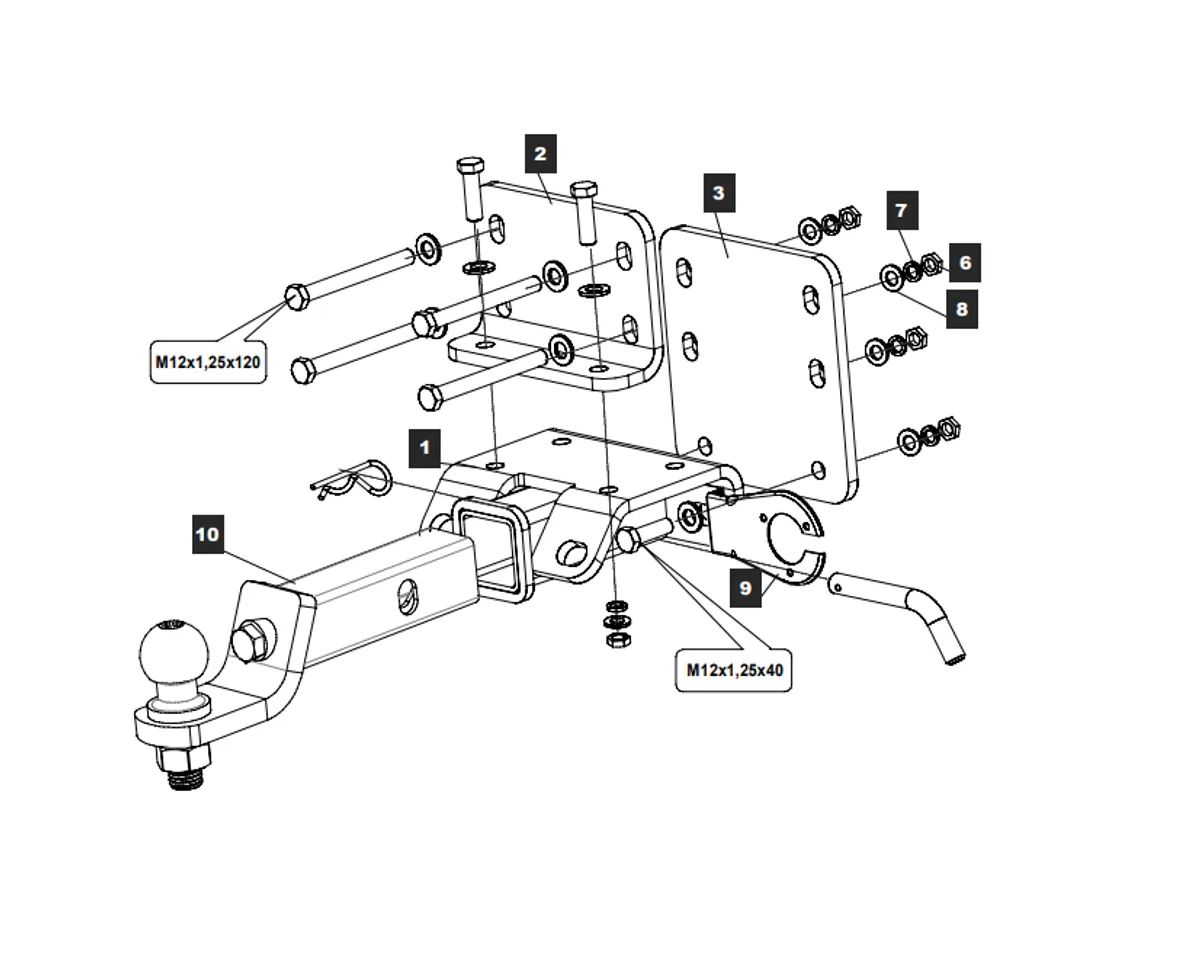 2
3
7
6
8
M12x1,25x120
1
10
9
M12x1,25x40