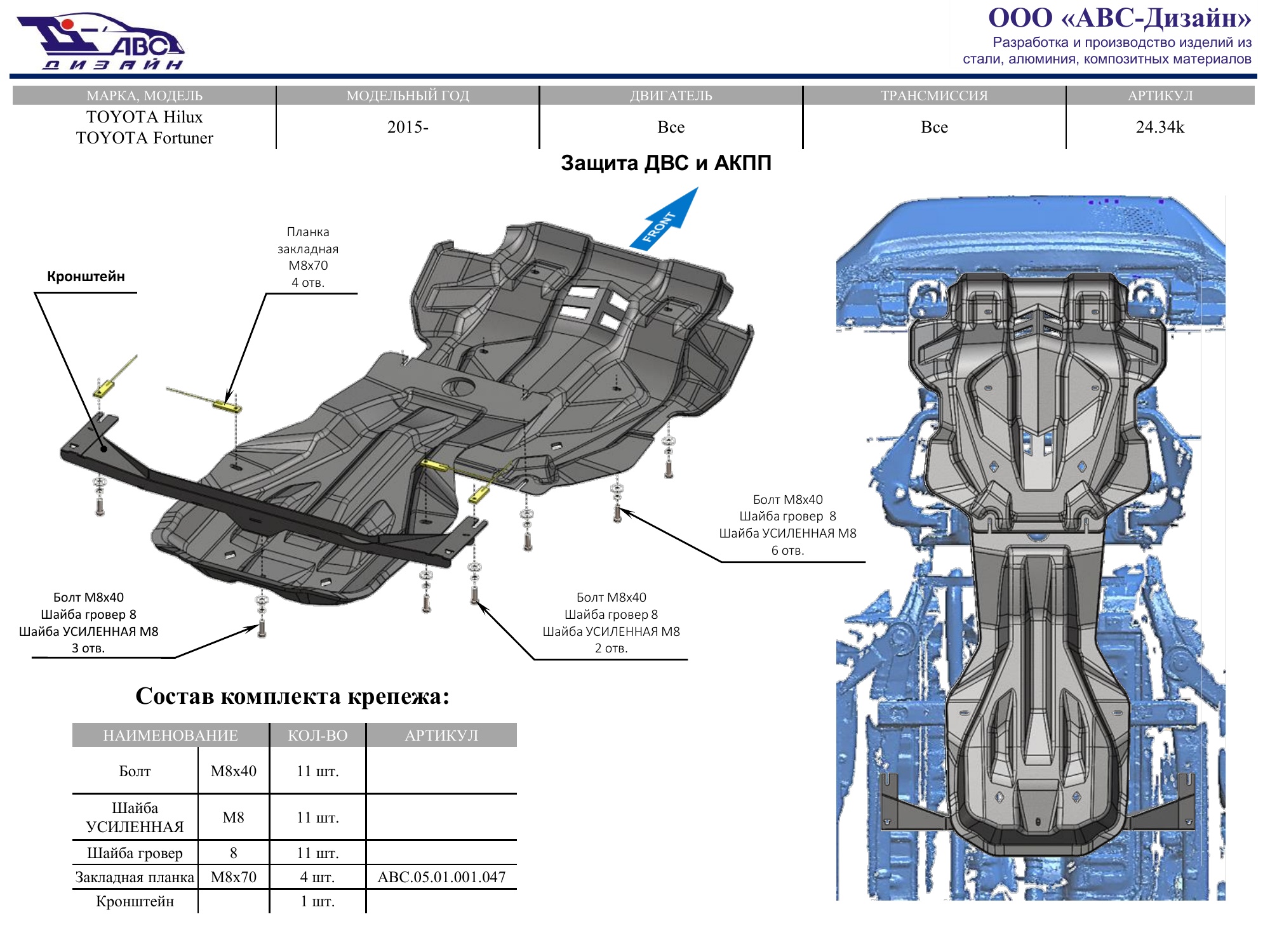 АВС
ДИЗАЙН

ООО «АВС-Дизайн»
Разработка и производство изделий из стали, алюминия, композитных материалов

| МАРКА, МОДЕЛЬ | МОДЕЛЬНЫЙ ГОД | ДВИГАТЕЛЬ | ТРАНСМИССИЯ | АРТИКУЛ |
|---|---|---|---|---|
| TOYOTA Hilux TOYOTA Fortuner | 2015- | Все | Все | 24.34k |

Защита ДВС и АКПП

FRONT

Кронштейн

Планка закладная М8х70 4 отв.

Болт М8х40
Шайба гровер 8
Шайба УСИЛЕННАЯ М8
6 отв.

Болт М8х40
Шайба гровер 8
Шайба УСИЛЕННАЯ М8
3 отв.

Болт М8х40
Шайба гровер 8
Шайба УСИЛЕННАЯ М8
2 отв.

Состав комплекта крепежа:

| НАИМЕНОВАНИЕ | | КОЛ-ВО | АРТИКУЛ |
|---|---|---|---|
| Болт | М8х40 | 11 шт. | |
| Шайба УСИЛЕННАЯ | М8 | 11 шт. | |
| Шайба гровер | 8 | 11 шт. | |
| Закладная планка | М8х70 | 4 шт. | АВС.05.01.001.047 |
| Кронштейн | | 1 шт. | |