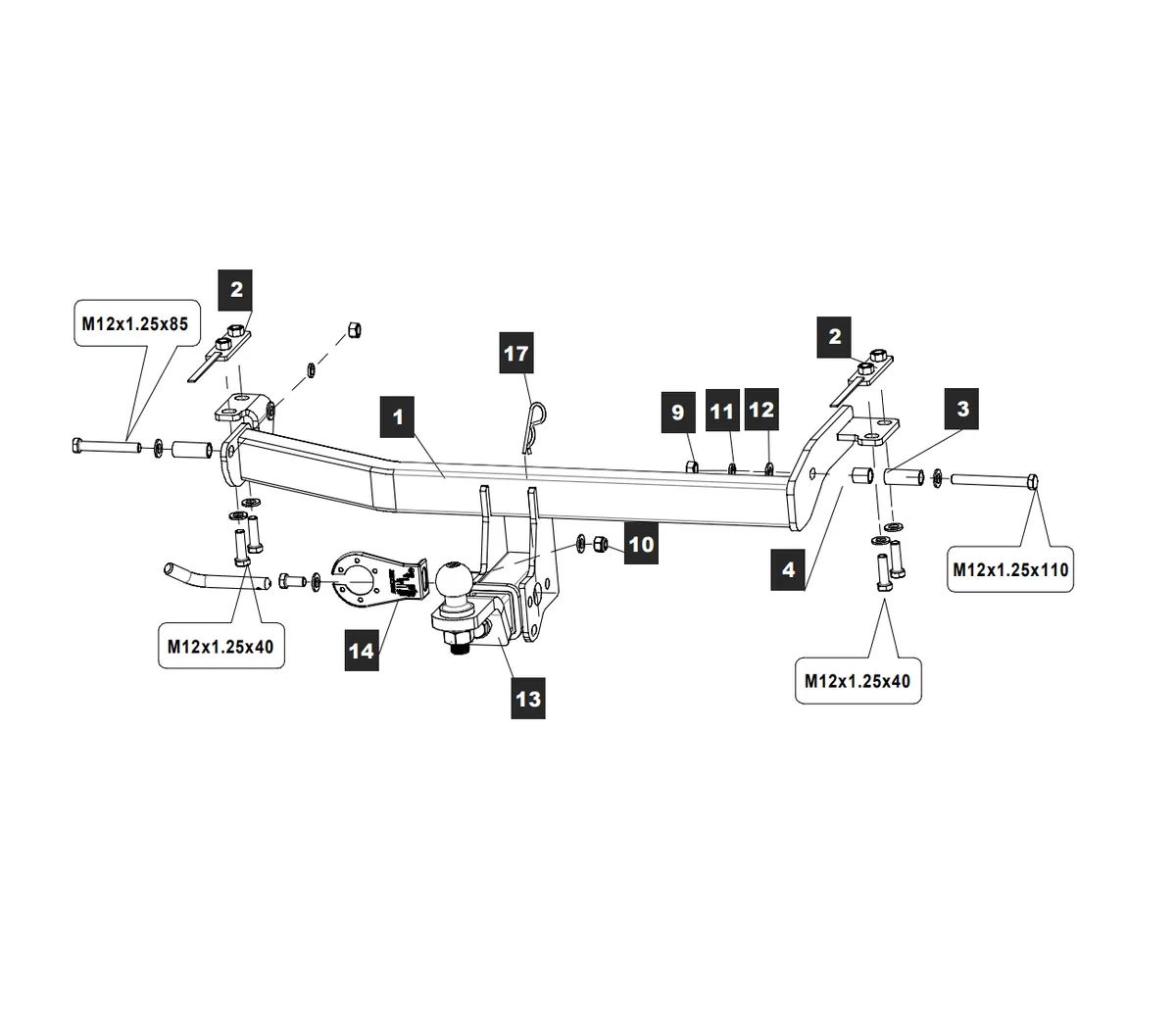 2

M12x1.25x85

17

2

1

9

11

12

3

10

4

M12x1.25x110

M12x1.25x40

14

13

M12x1.25x40