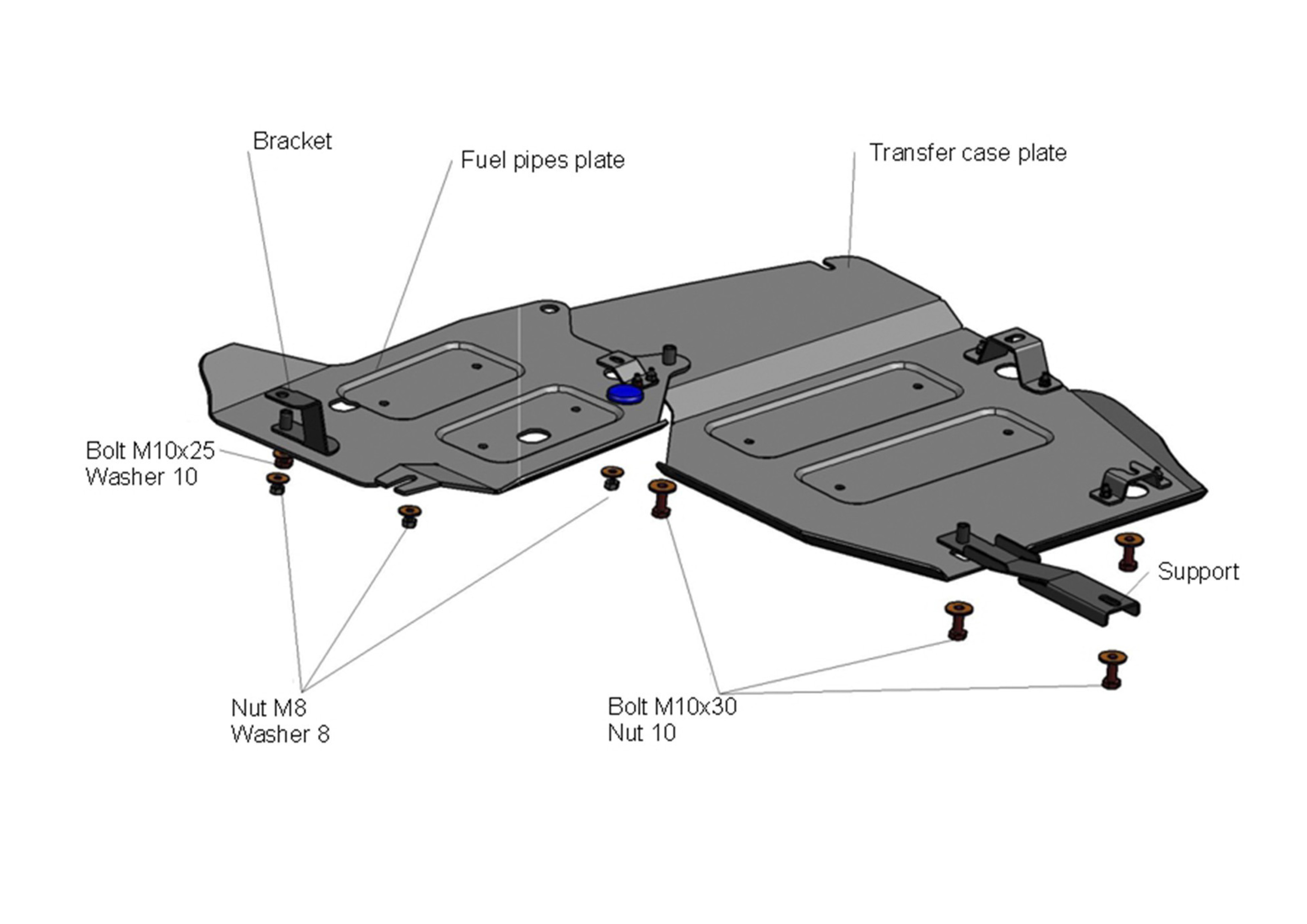 Bracket

Fuel pipes plate

Transfer case plate

Bolt M10x25
Washer 10

Support

Nut M8
Washer 8

Bolt M10x30
Nut 10