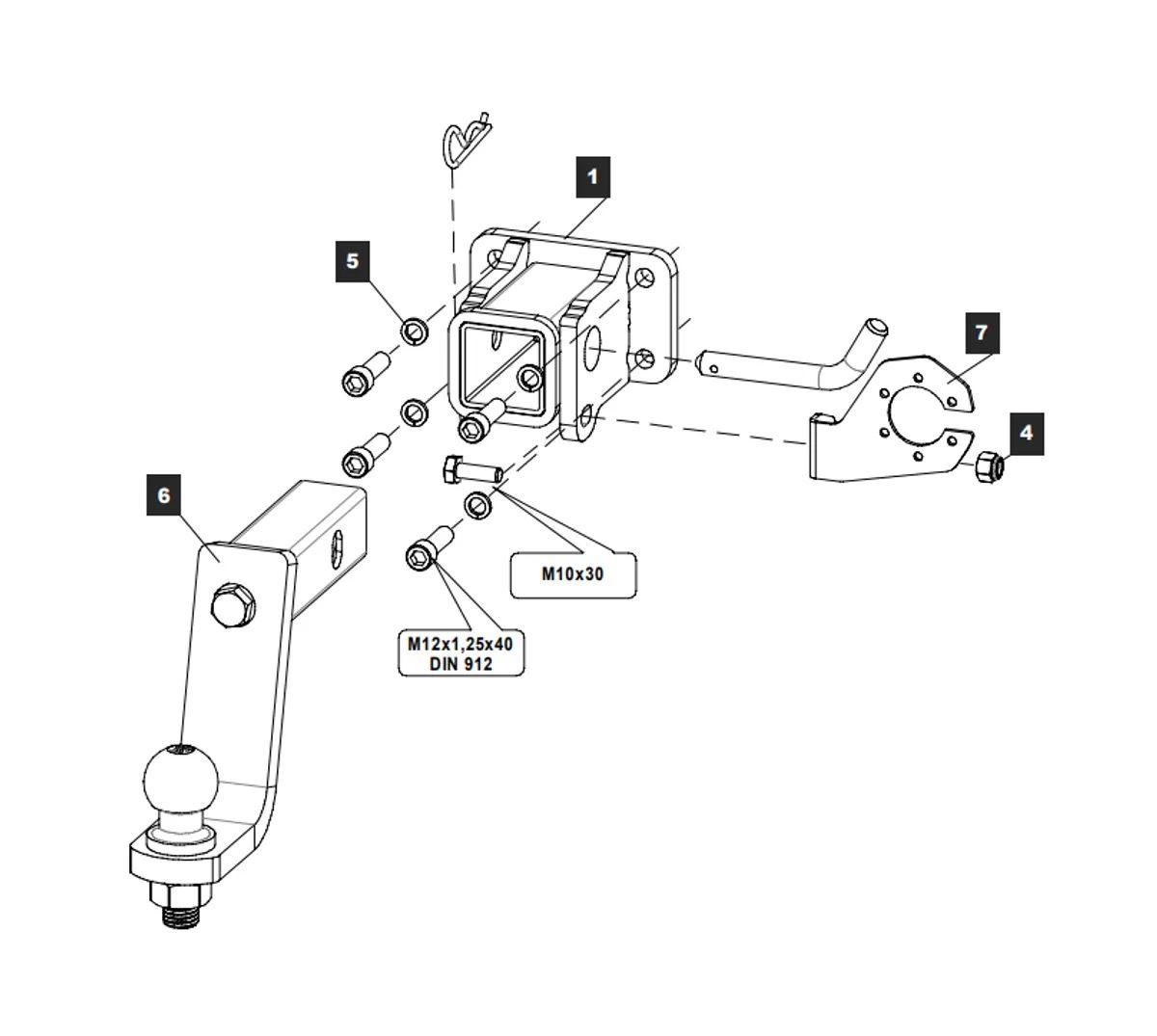 1

5

7

4

6

M10x30

M12x1,25x40
DIN 912