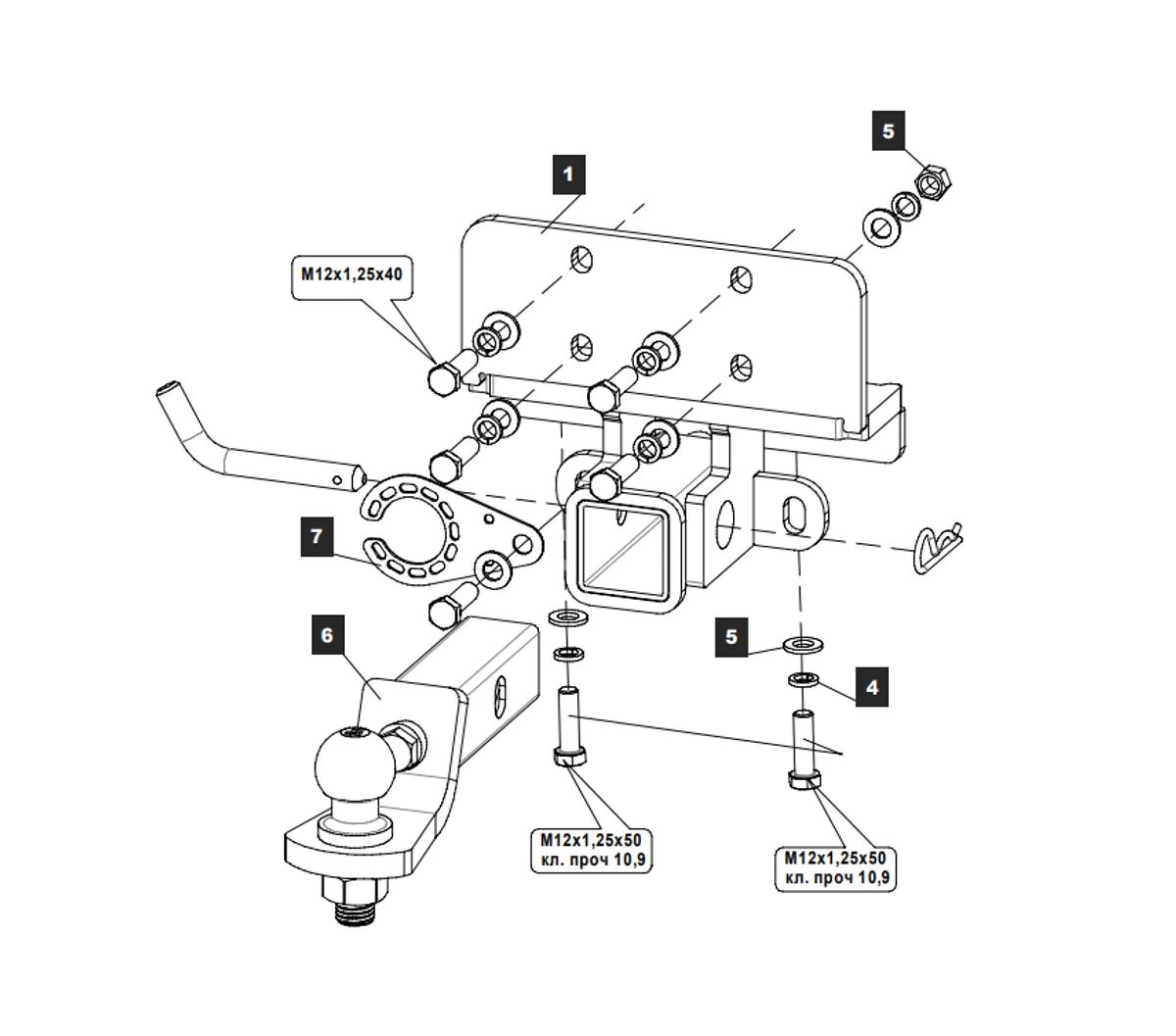 5

1

M12x1,25x40

7

6

5

4

M12x1,25x50
кл. проч 10,9

M12x1,25x50
кл. проч 10,9