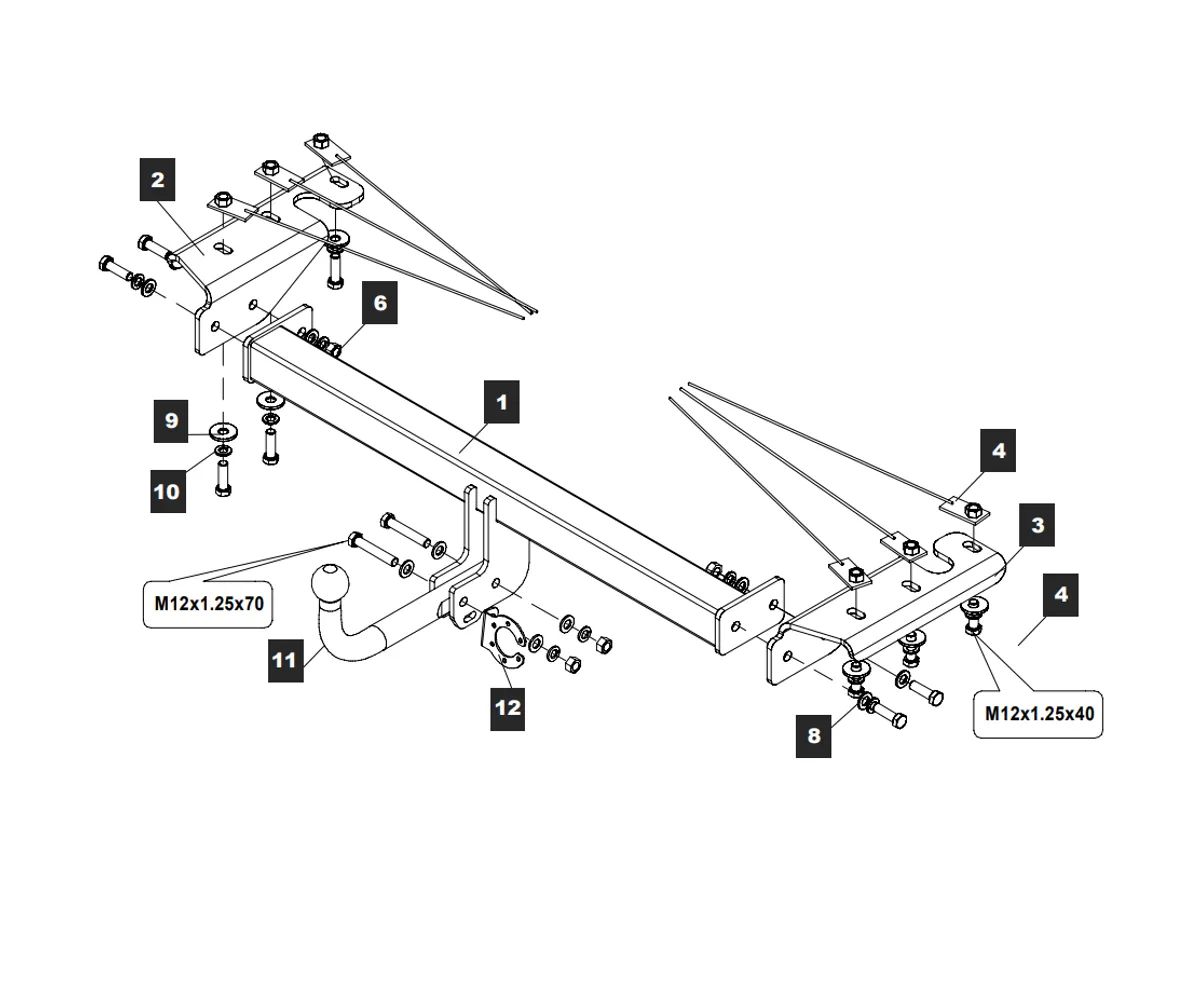 2
6
1
9
10
4
3
4
M12x1.25x70
11
12
8
M12x1.25x40