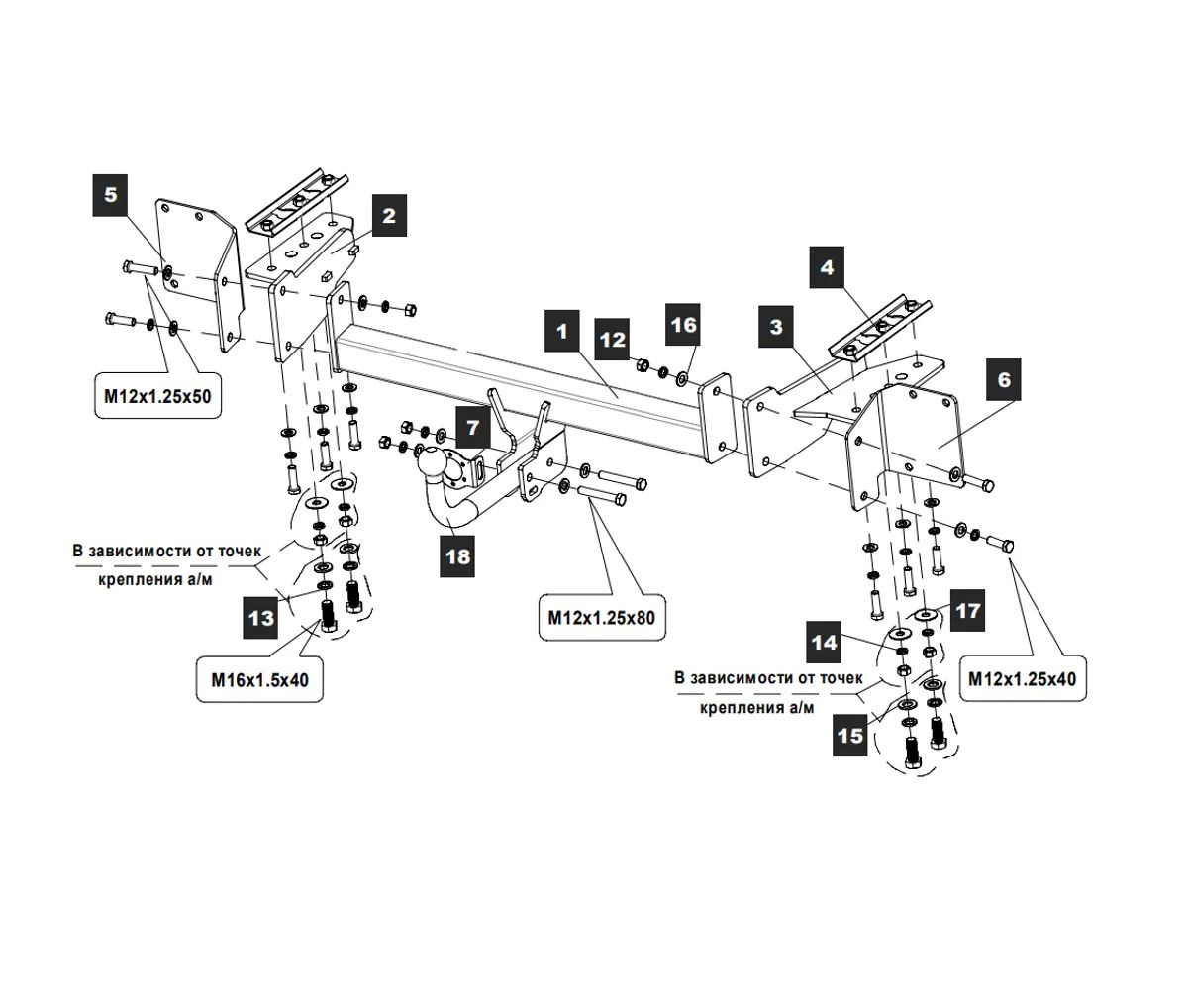 5

2

4

1

12

16

3

6

M12x1.25x50

7

18

В зависимости от точек крепления а/м

13

M16x1.5x40

M12x1.25x80

17

14

В зависимости от точек крепления а/м

15

M12x1.25x40